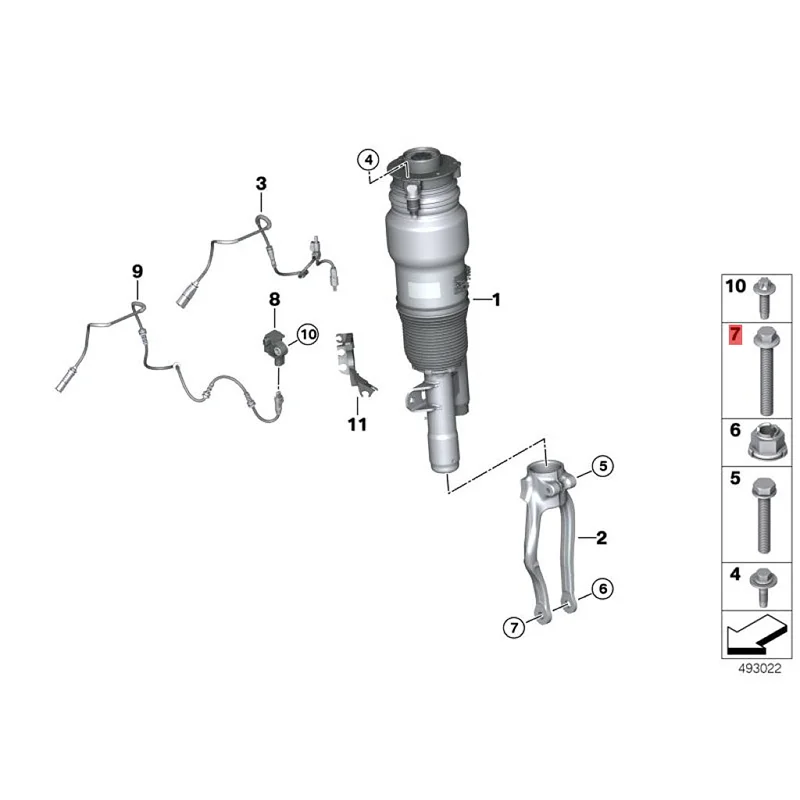 4
3
9
8
10
11
1
5
2
6
7
10
7
6
5
4
493022