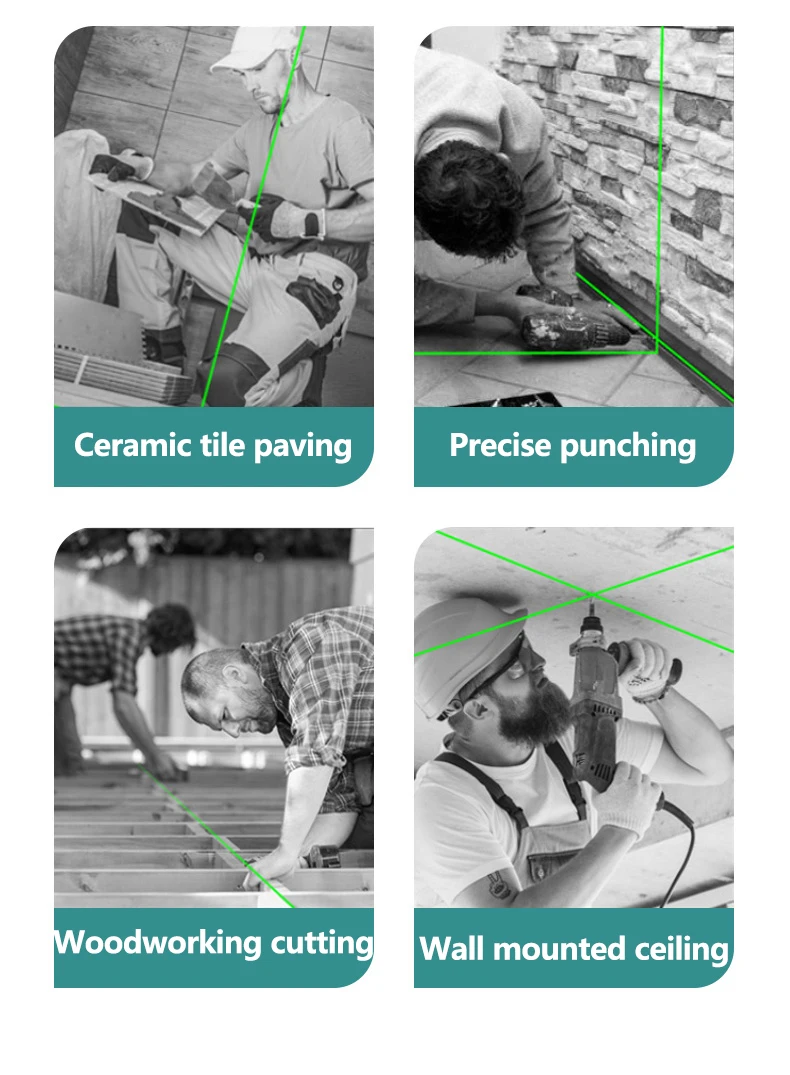 Ceramic tile paving

Precise punching

Woodworking cutting

Wall mounted ceiling