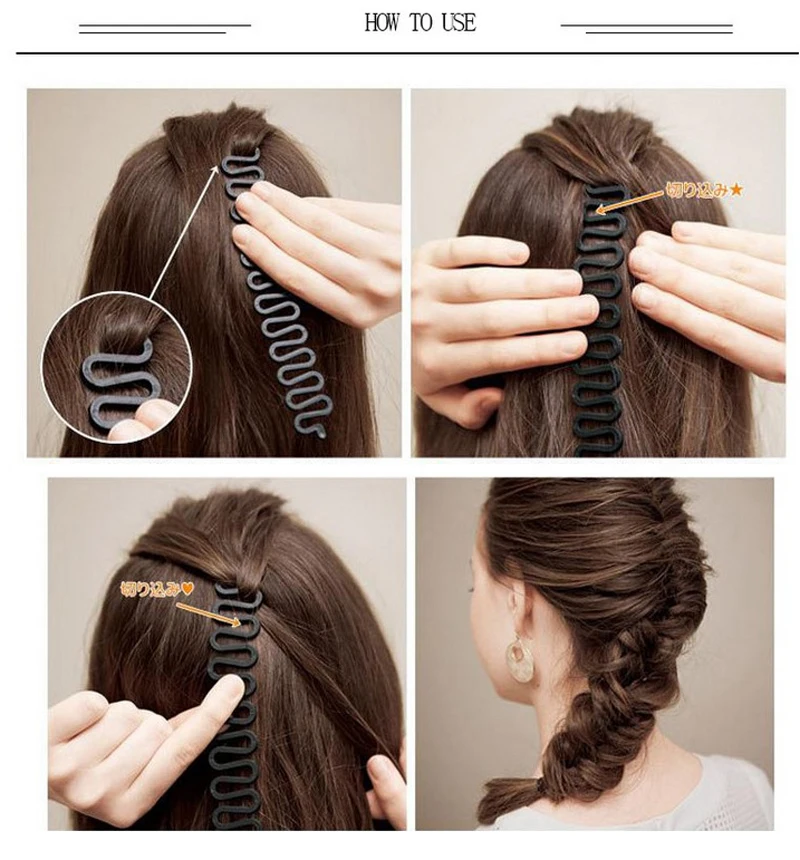 HOW TO USE

切り込み★

切り込み♥