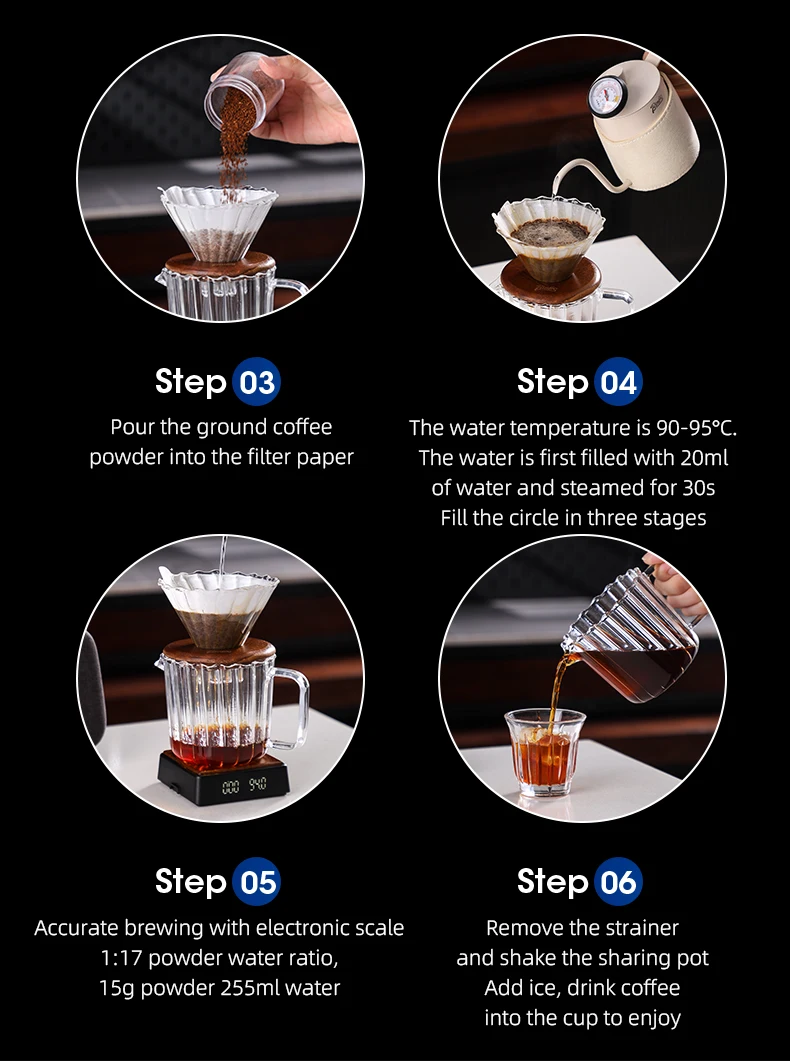 Step 03
Pour the ground coffee powder into the filter paper

Step 04
The water temperature is 90-95°C.
The water is first filled with 20ml of water and steamed for 30s
Fill the circle in three stages

000 940

Step 05
Accurate brewing with electronic scale
1:17 powder water ratio,
15g powder 255ml water

Step 06
Remove the strainer and shake the sharing pot
Add ice, drink coffee into the cup to enjoy