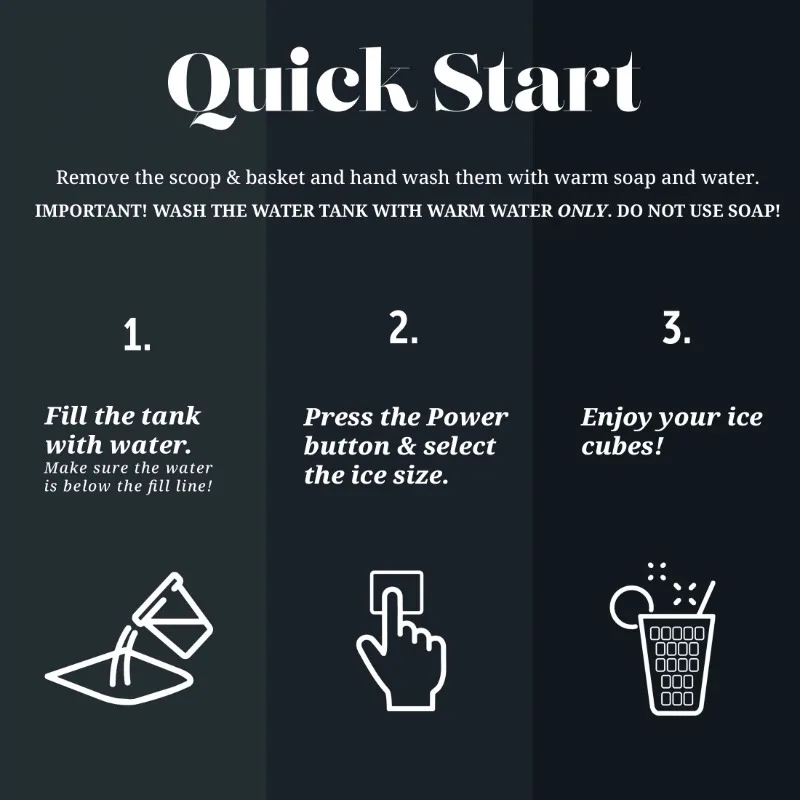 Quick Start

Remove the scoop & basket and hand wash them with warm soap and water.
IMPORTANT! WASH THE WATER TANK WITH WARM WATER ONLY. DO NOT USE SOAP!

1.

Fill the tank with water.
Make sure the water is below the fill line!

2.

Press the Power button & select the ice size.

3.

Enjoy your ice cubes!