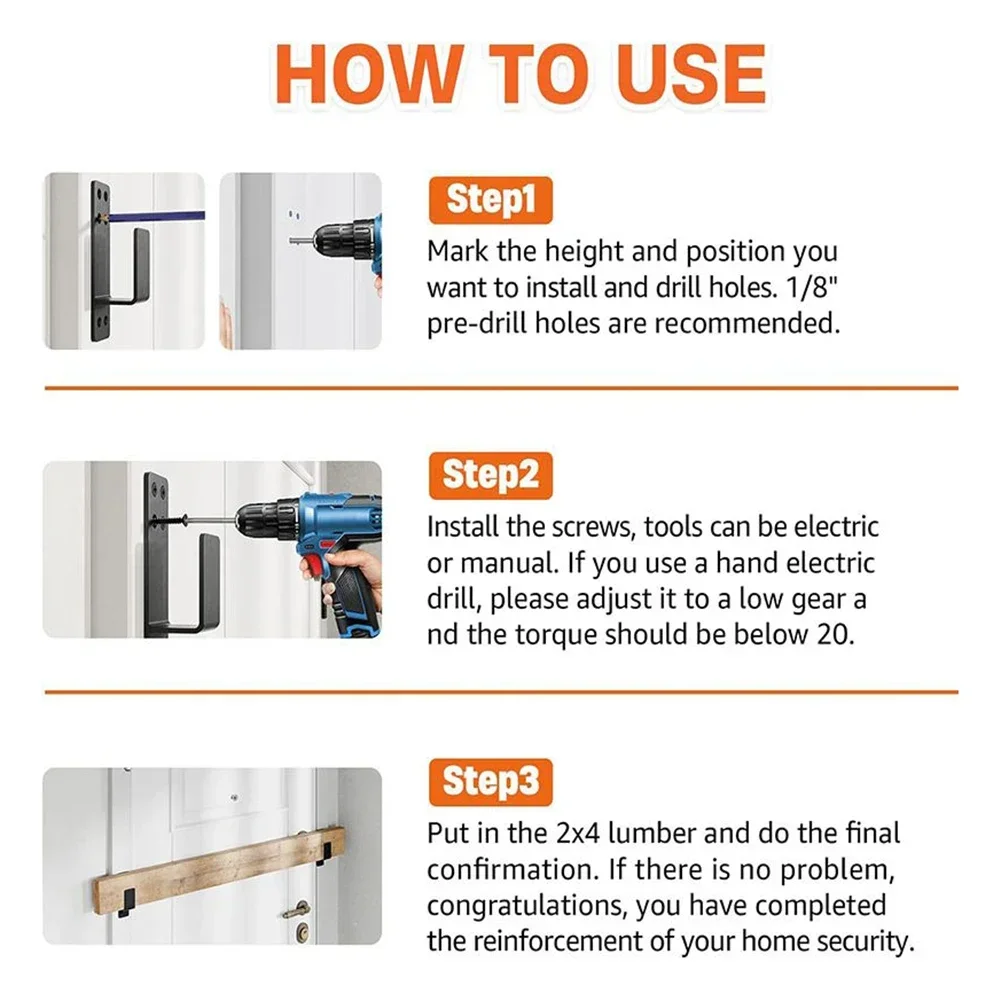 HOW TO USE

Step1

Mark the height and position you want to install and drill holes. 1/8" pre-drill holes are recommended.

Step2

Install the screws, tools can be electric or manual. If you use a hand electric drill, please adjust it to a low gear a nd the torque should be below 20.

Step3

Put in the 2x4 lumber and do the final confirmation. If there is no problem, congratulations, you have completed the reinforcement of your home security.