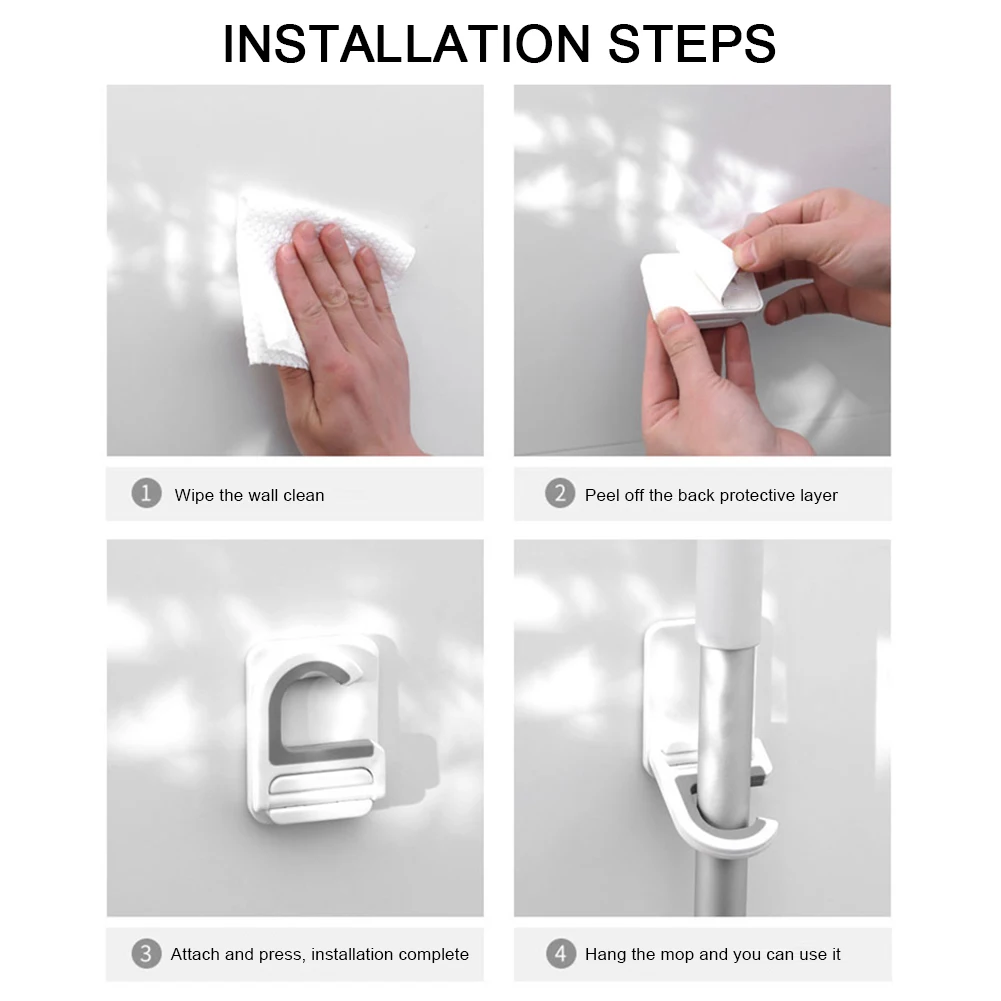 INSTALLATION STEPS

1 Wipe the wall clean

2 Peel off the back protective layer

3 Attach and press, installation complete

4 Hang the mop and you can use it