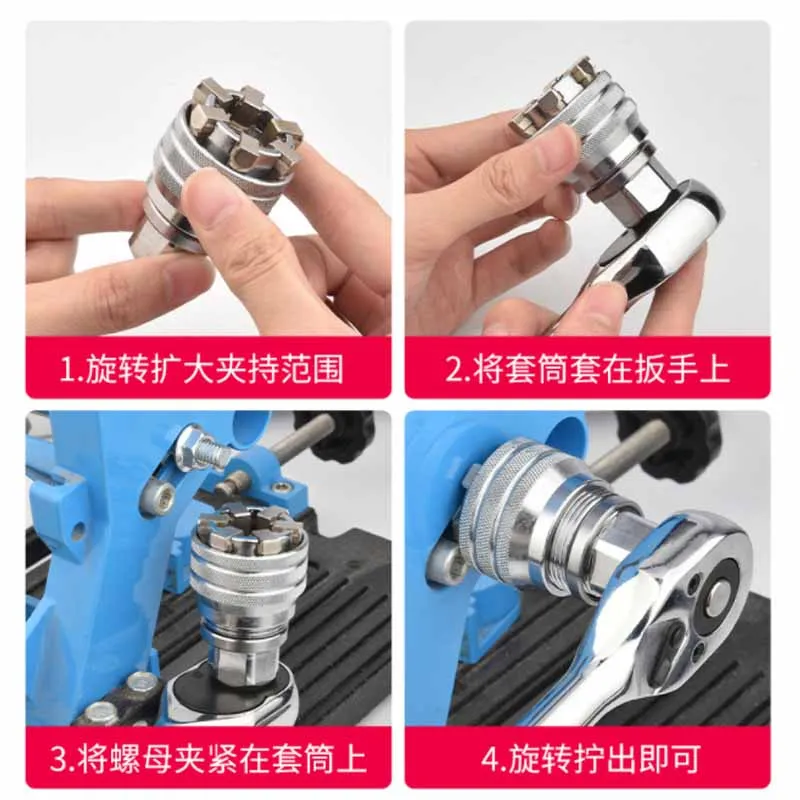 1.旋转扩大夹持范围

2.将套筒套在扳手上

3.将螺母夹紧在套筒上

4.旋转拧出即可