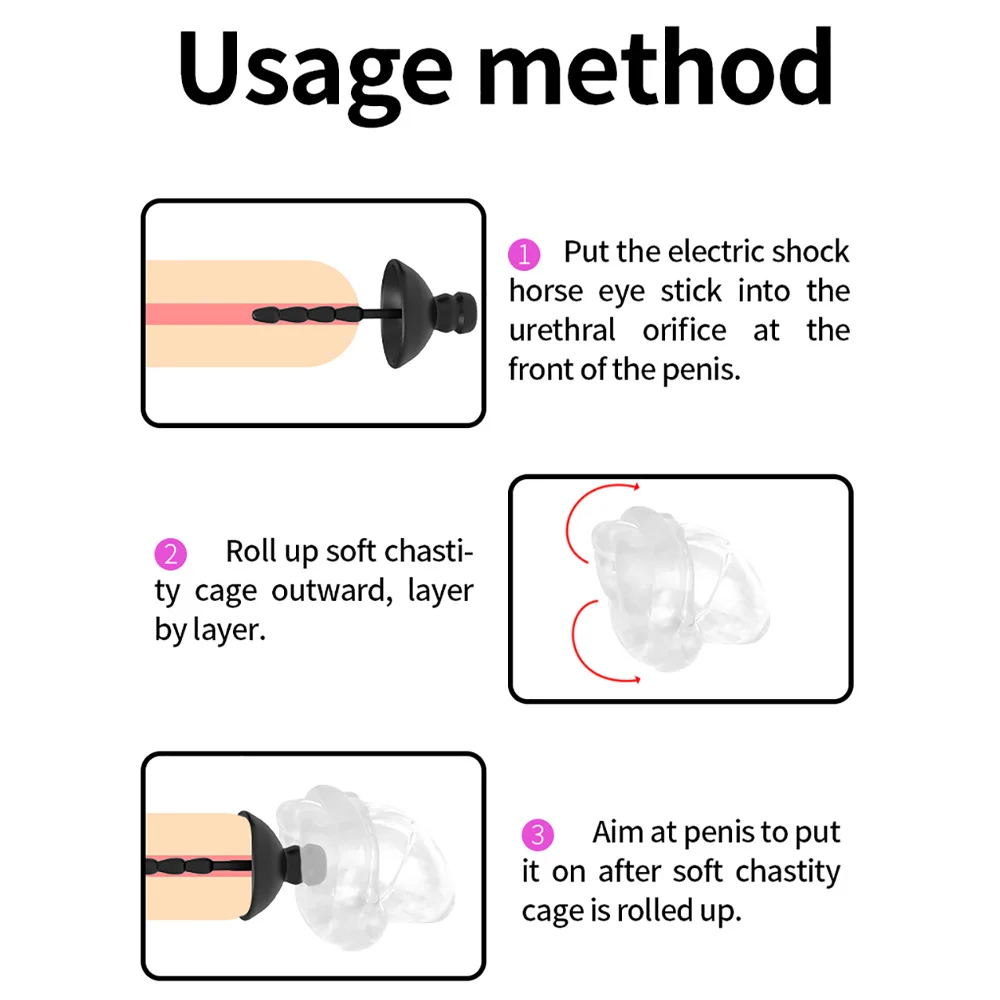 Usage method

1 Put the electric shock horse eye stick into the urethral orifice at the front of the penis.

2 Roll up soft chastity cage outward, layer by layer.

3 Aim at penis to put it on after soft chastity cage is rolled up.