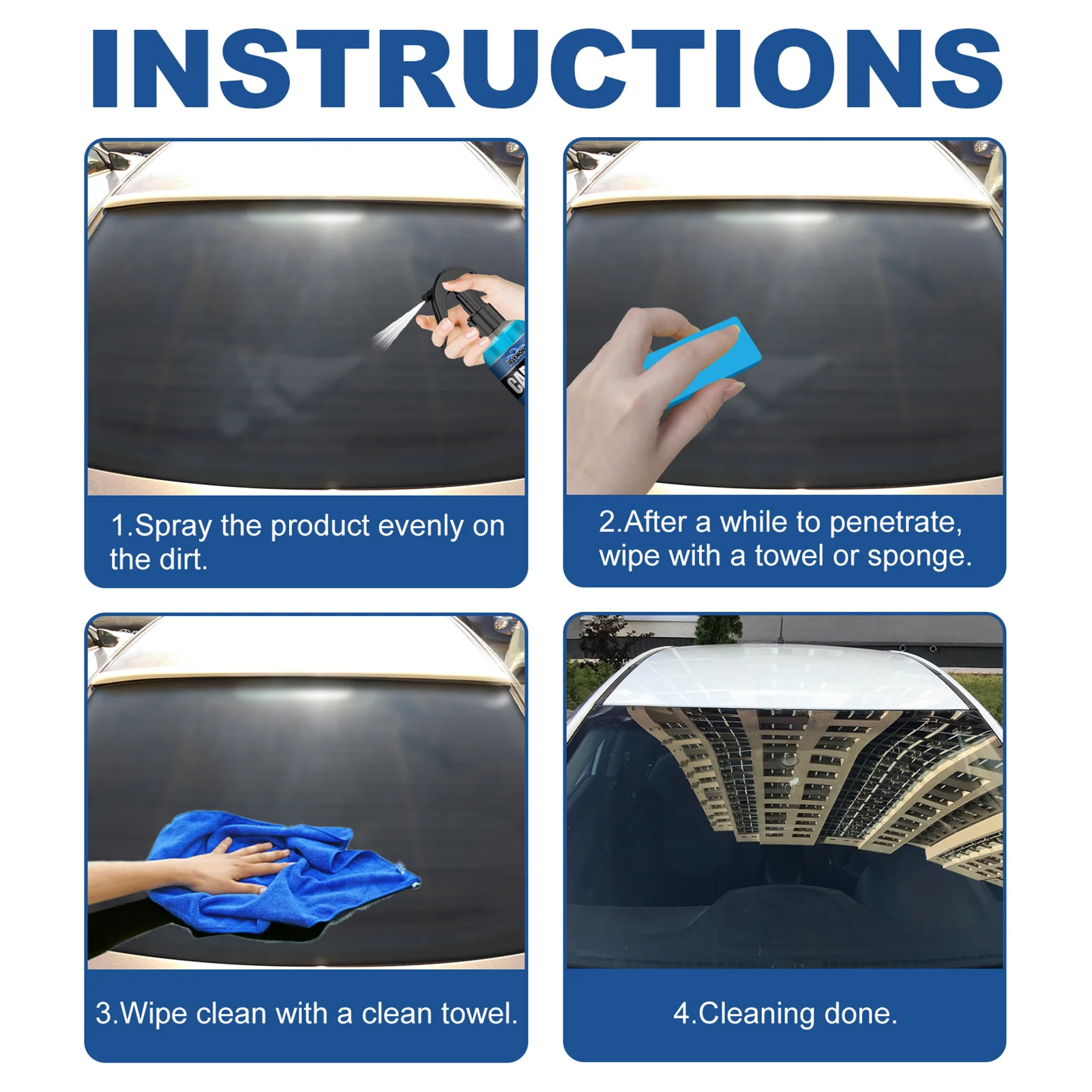 INSTRUCTIONS

1.Spray the product evenly on the dirt.

2.After a while to penetrate, wipe with a towel or sponge.

3.Wipe clean with a clean towel.

4.Cleaning done.