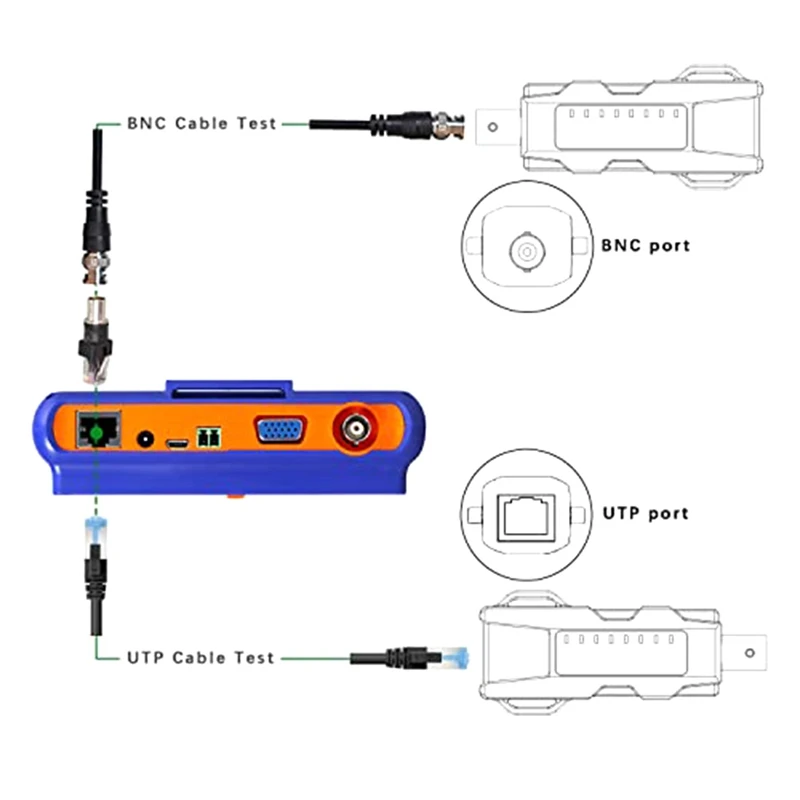 BNC Cable Test

BNC port

UTP port

UTP Cable Test