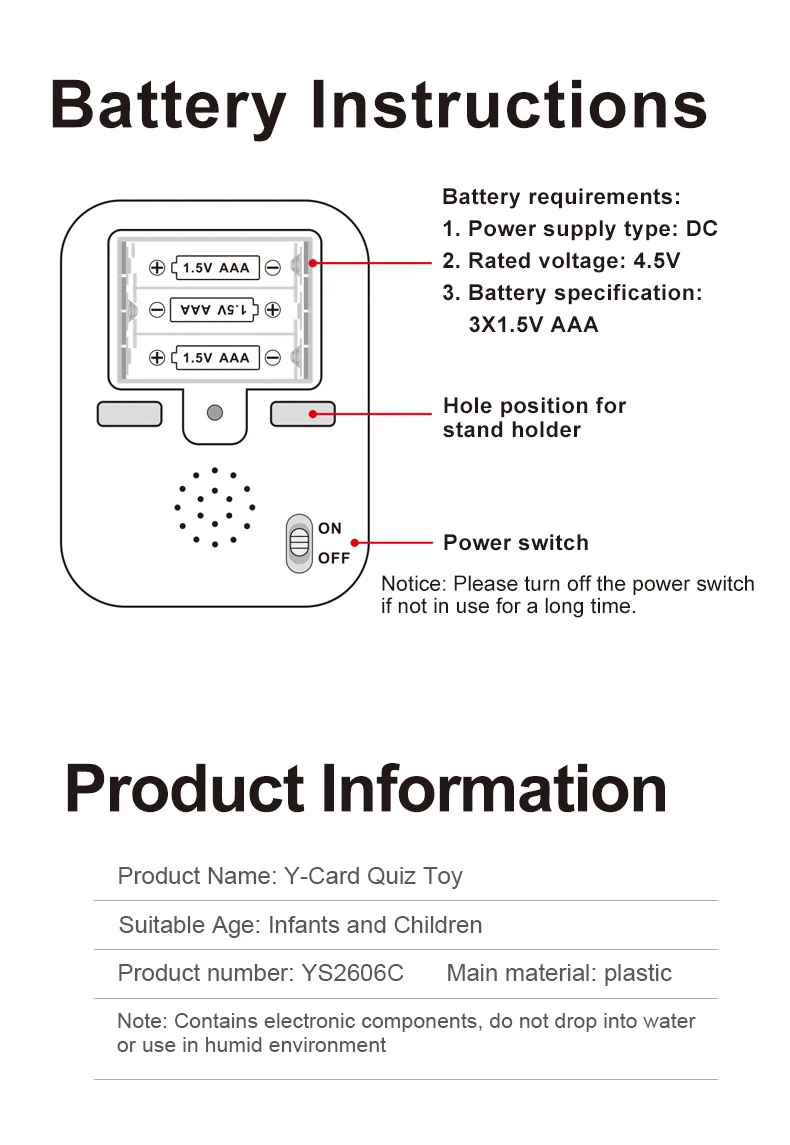 Battery Instructions

1.5V AAA

1.5V AAA

1.5V AAA

ON
OFF

Battery requirements:
1. Power supply type: DC
2. Rated voltage: 4.5V
3. Battery specification: 3X1.5V AAA

Hole position for stand holder

Power switch

Notice: Please turn off the power switch if not in use for a long time.

Product Information

Product Name: Y-Card Quiz Toy

Suitable Age: Infants and Children

Product number: YS2606C Main material: plastic

Note: Contains electronic components, do not drop into water or use in humid environment