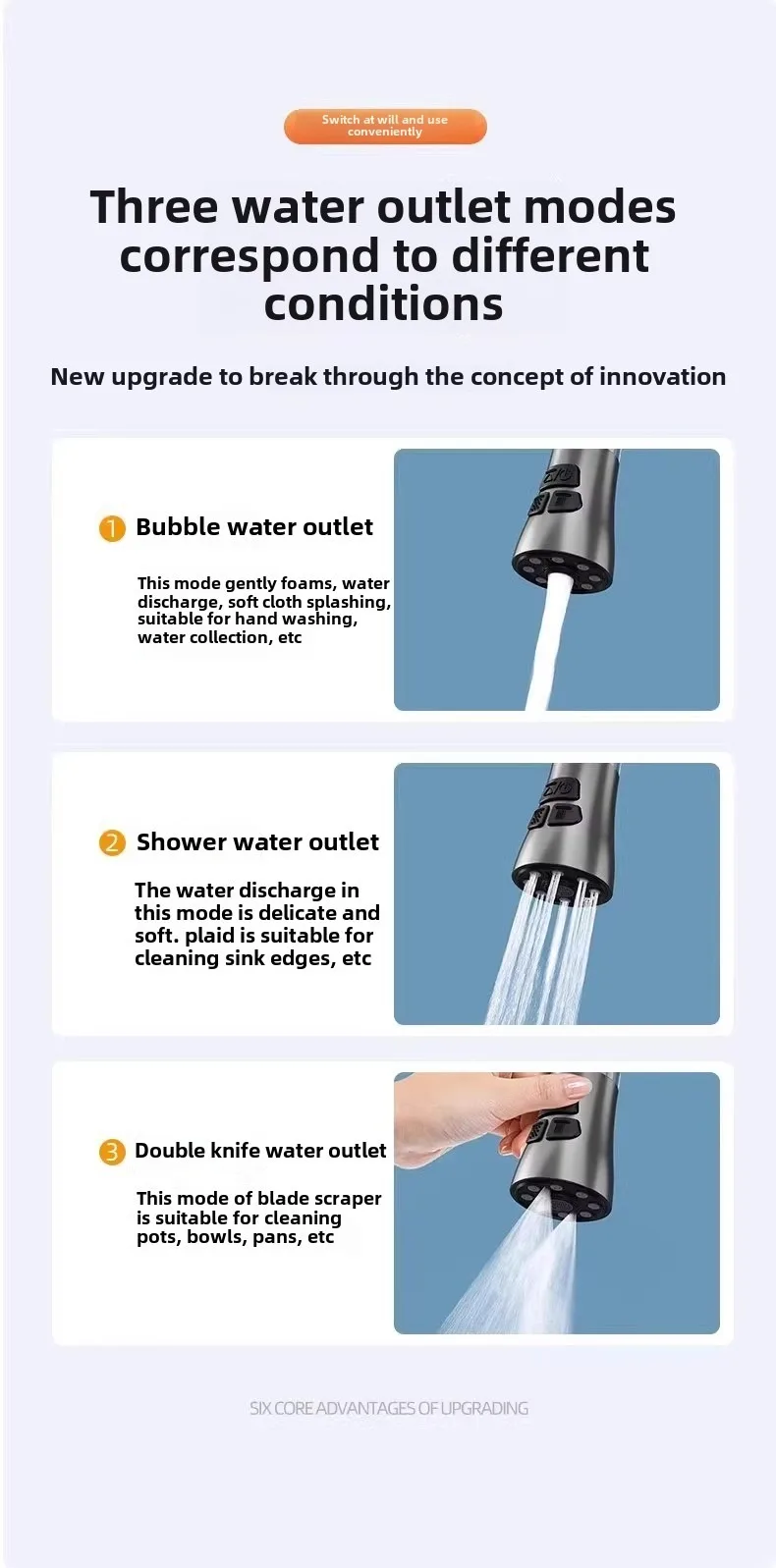 Switch at will and use conveniently

Three water outlet modes correspond to different conditions

New upgrade to break through the concept of innovation

1 Bubble water outlet

This mode gently foams, water discharge, soft cloth splashing, suitable for hand washing, water collection, etc

2 Shower water outlet

The water discharge in this mode is delicate and soft. plaid is suitable for cleaning sink edges, etc

3 Double knife water outlet

This mode of blade scraper is suitable for cleaning pots, bowls, pans, etc

SIX CORE ADVANTAGES OF UPGRADING