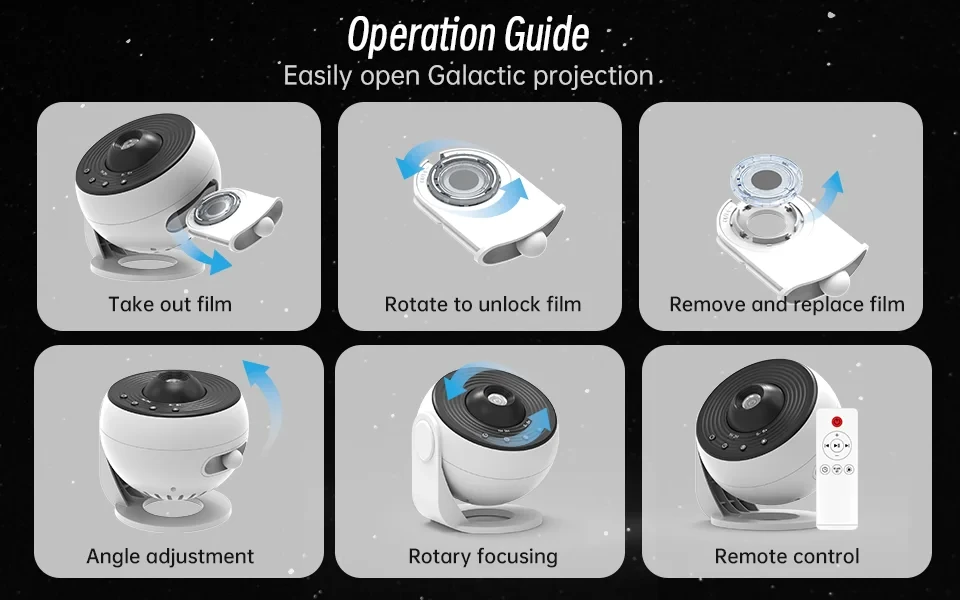 Operation Guide
Easily open Galactic projection

Take out film

Rotate to unlock film

Remove and replace film

Angle adjustment

Rotary focusing

Remote control