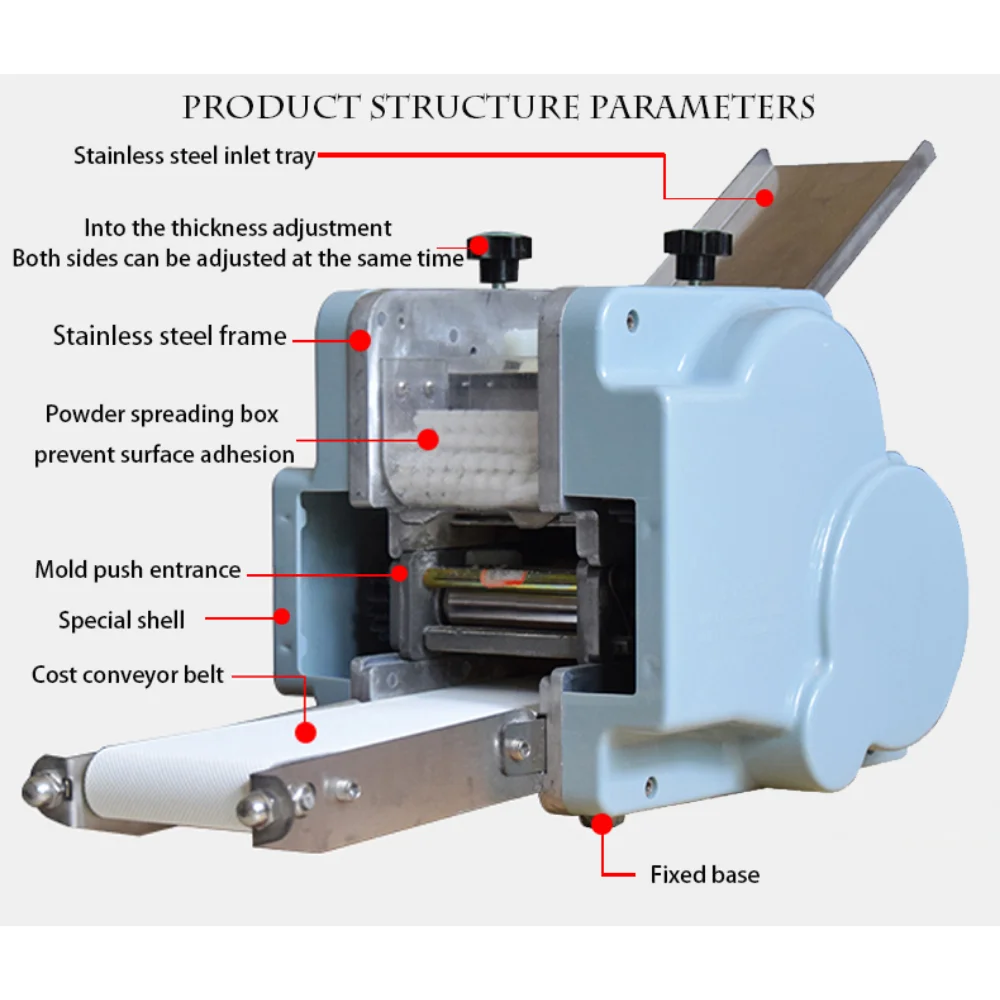 PRODUCT STRUCTURE PARAMETERS

Stainless steel inlet tray

Into the thickness adjustment
Both sides can be adjusted at the same time

Stainless steel frame

Powder spreading box
prevent surface adhesion

Mold push entrance

Special shell

Cost conveyor belt

Fixed base