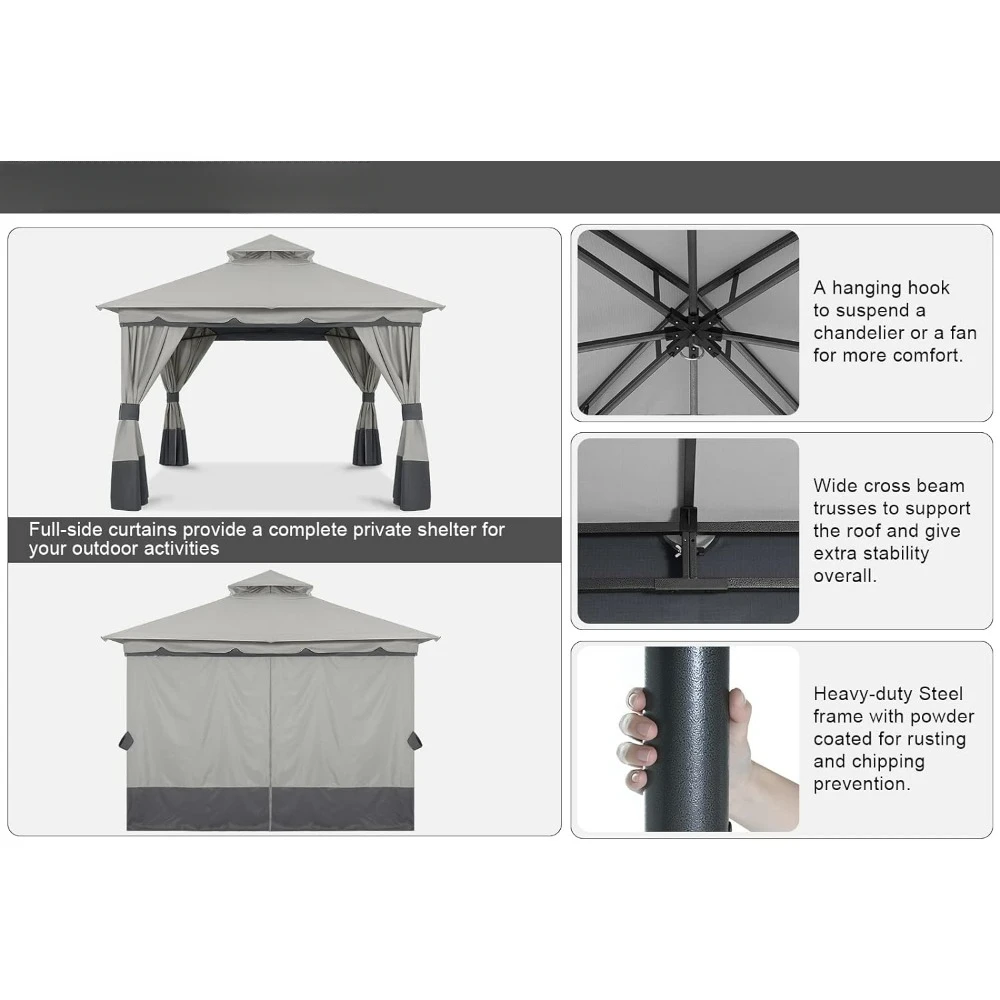 Full-side curtains provide a complete private shelter for your outdoor activities

A hanging hook to suspend a chandelier or a fan for more comfort.

Wide cross beam trusses to support the roof and give extra stability overall.

Heavy-duty Steel frame with powder coated for rusting and chipping prevention.