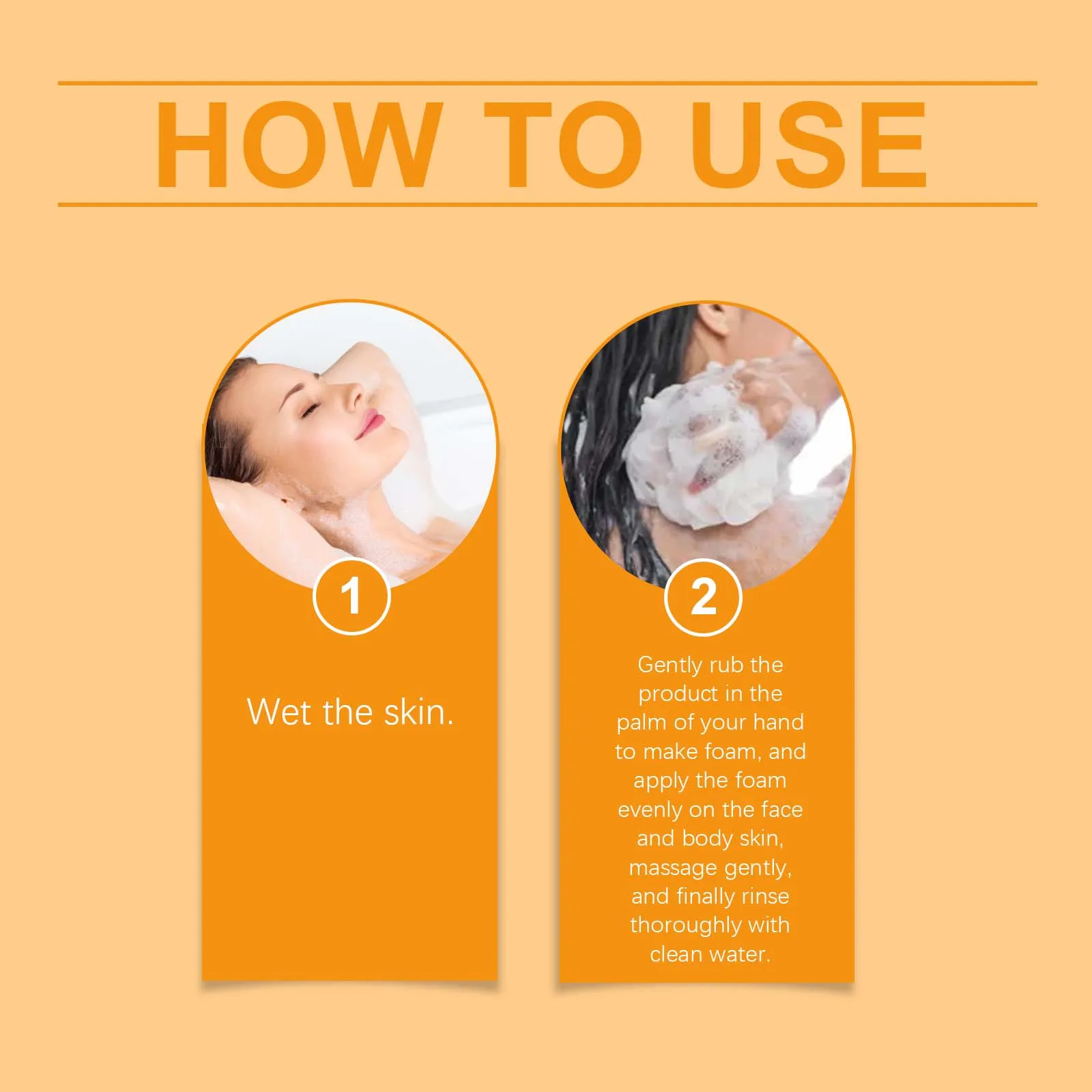 HOW TO USE

1

Wet the skin.

2

Gently rub the product in the palm of your hand to make foam, and apply the foam evenly on the face and body skin, massage gently, and finally rinse thoroughly with clean water.