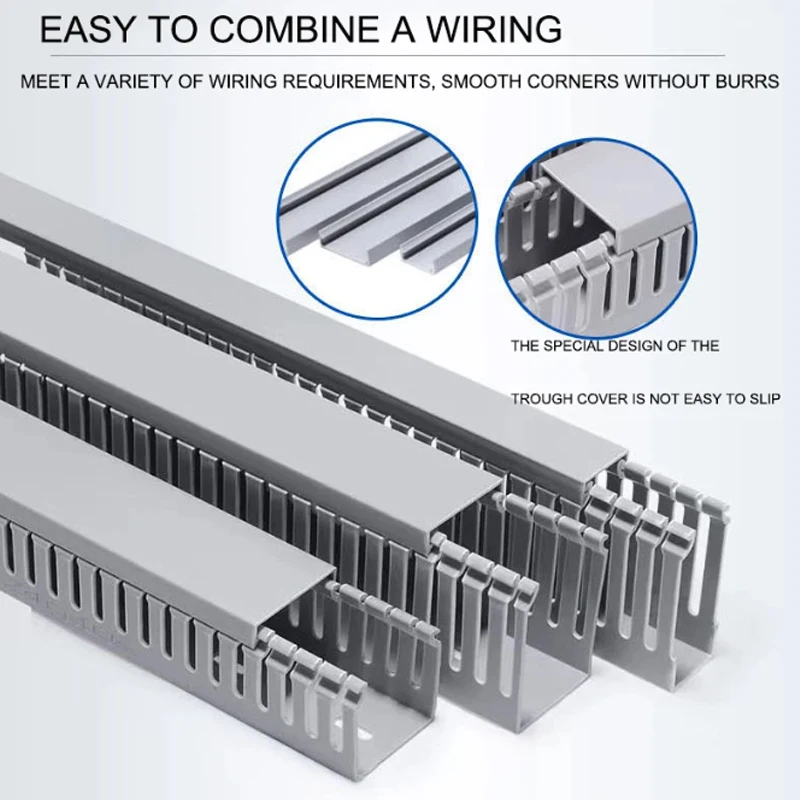 EASY TO COMBINE A WIRING

MEET A VARIETY OF WIRING REQUIREMENTS, SMOOTH CORNERS WITHOUT BURRS

THE SPECIAL DESIGN OF THE

TROUGH COVER IS NOT EASY TO SLIP