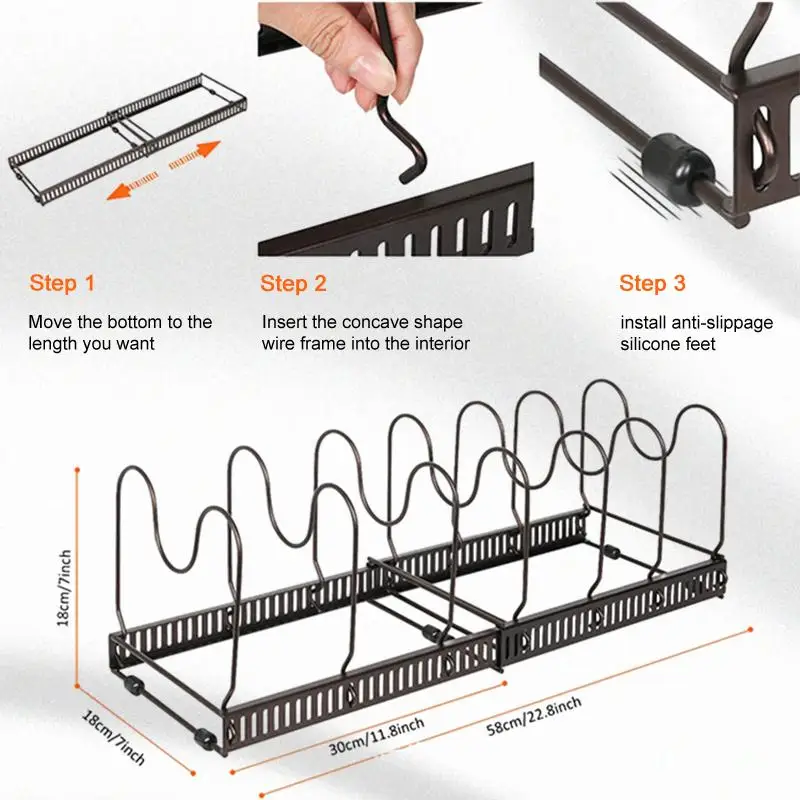 Step 1

Move the bottom to the length you want

Step 2

Insert the concave shape wire frame into the interior

Step 3

install anti-slippage silicone feet

18cm/7inch

18cm/7inch

30cm/11.8inch

58cm/22.8inch