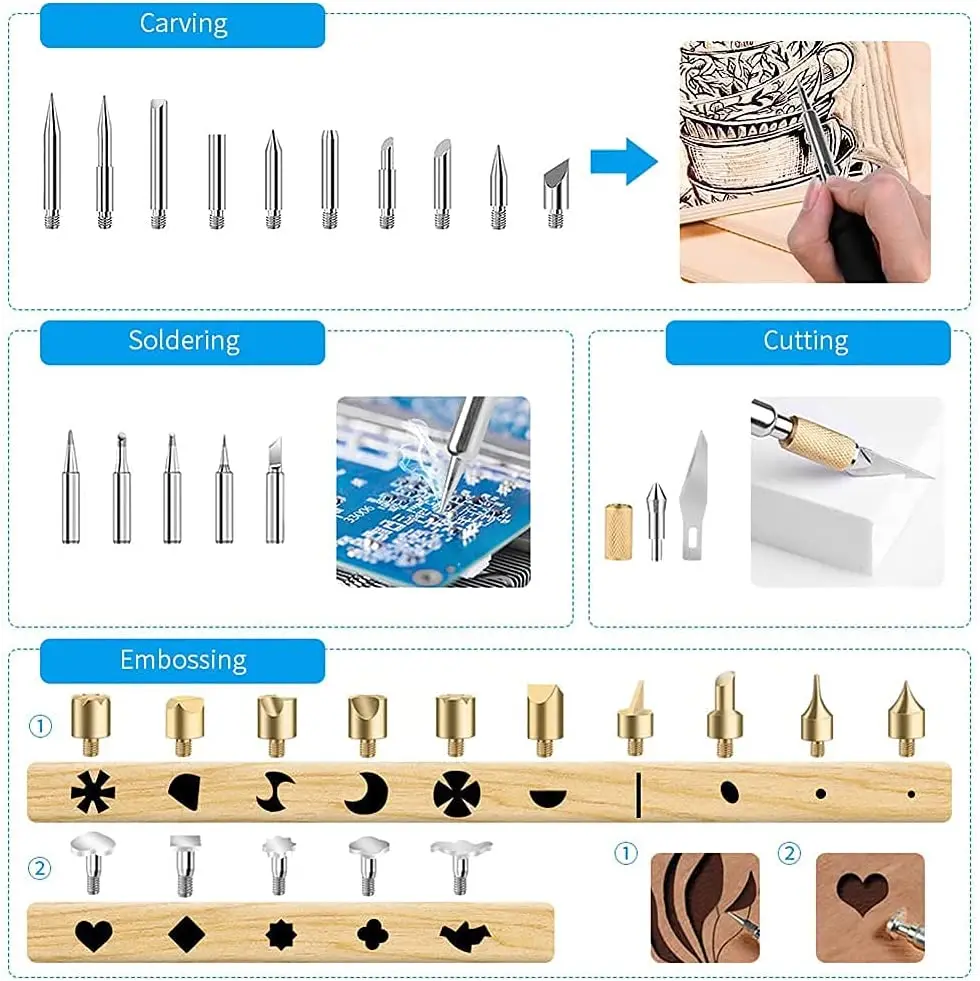 Carving

Soldering

Cutting

Embossing

①

②

①

②