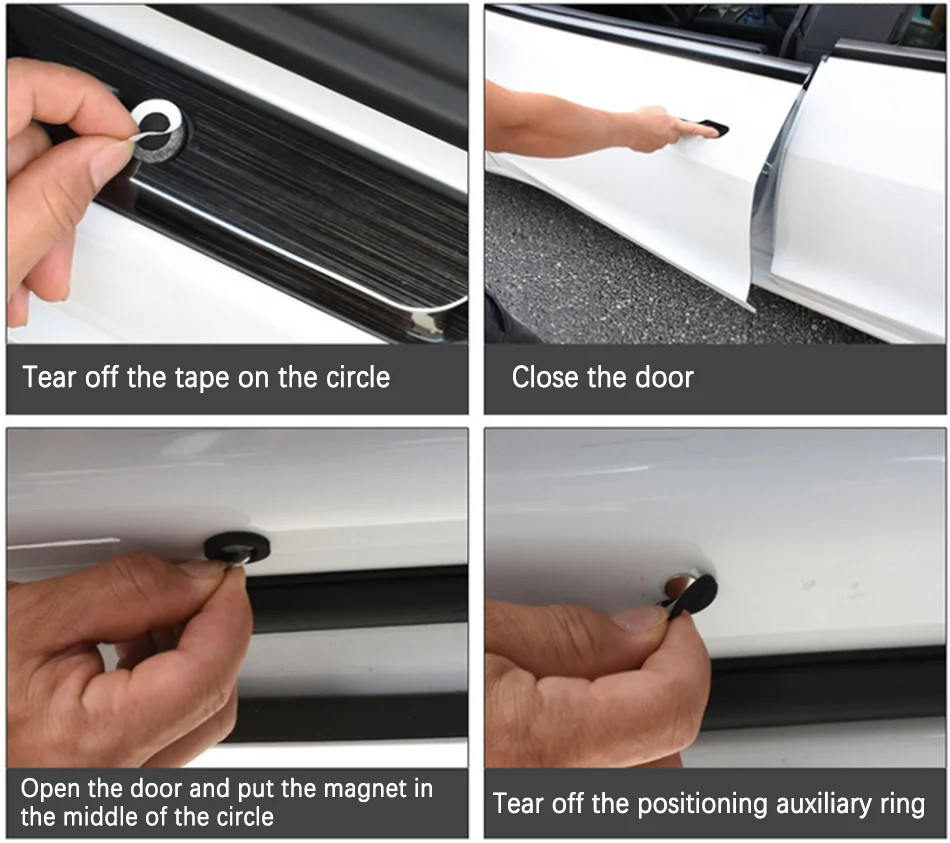 Tear off the tape on the circle

Close the door

Open the door and put the magnet in the middle of the circle

Tear off the positioning auxiliary ring