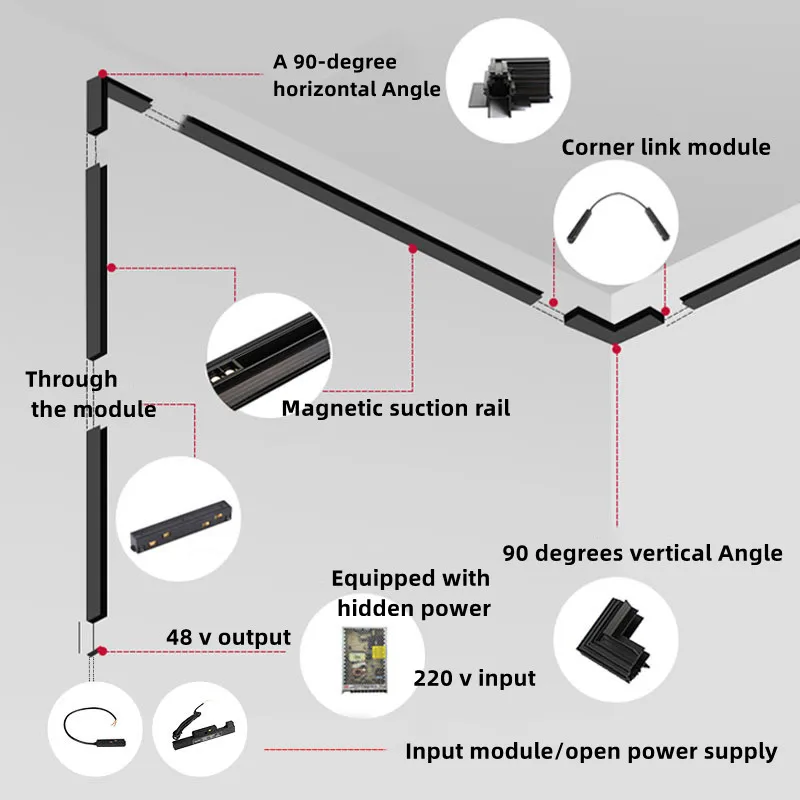 A 90-degree horizontal Angle

Corner link module

Through the module

Magnetic suction rail

90 degrees vertical Angle

Equipped with hidden power

48 v output

220 v input

Input module/open power supply