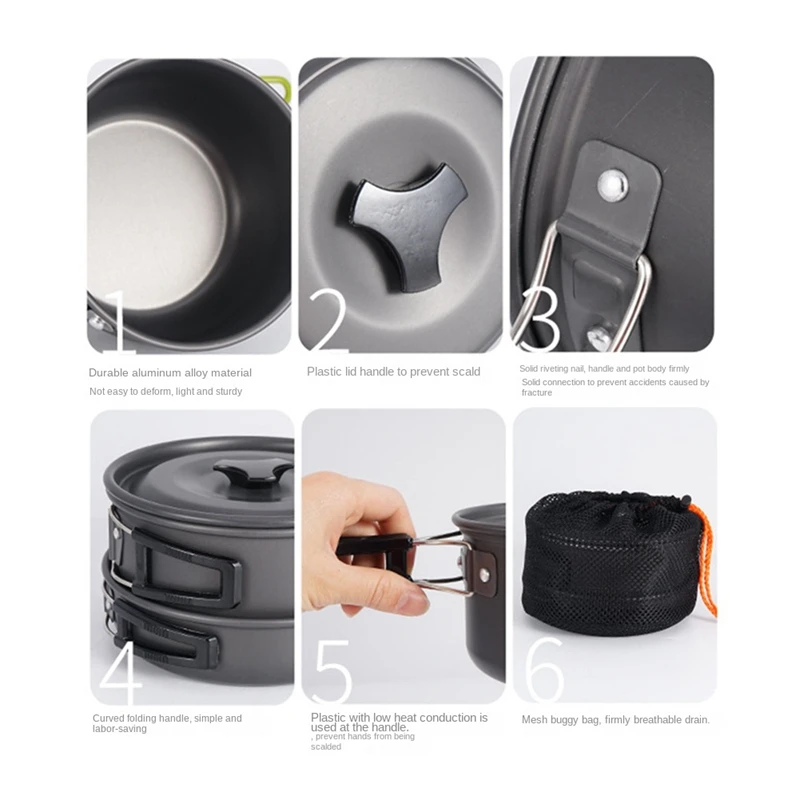 1

Durable aluminum alloy material

Not easy to deform, light and sturdy

2

Plastic lid handle to prevent scald

3

Solid riveting nail, handle and pot body firmly

Solid connection to prevent accidents caused by fracture

4

Curved folding handle, simple and labor-saving

5

Plastic with low heat conduction is used at the handle.

, prevent hands from being scalded

6

Mesh buggy bag, firmly breathable drain.