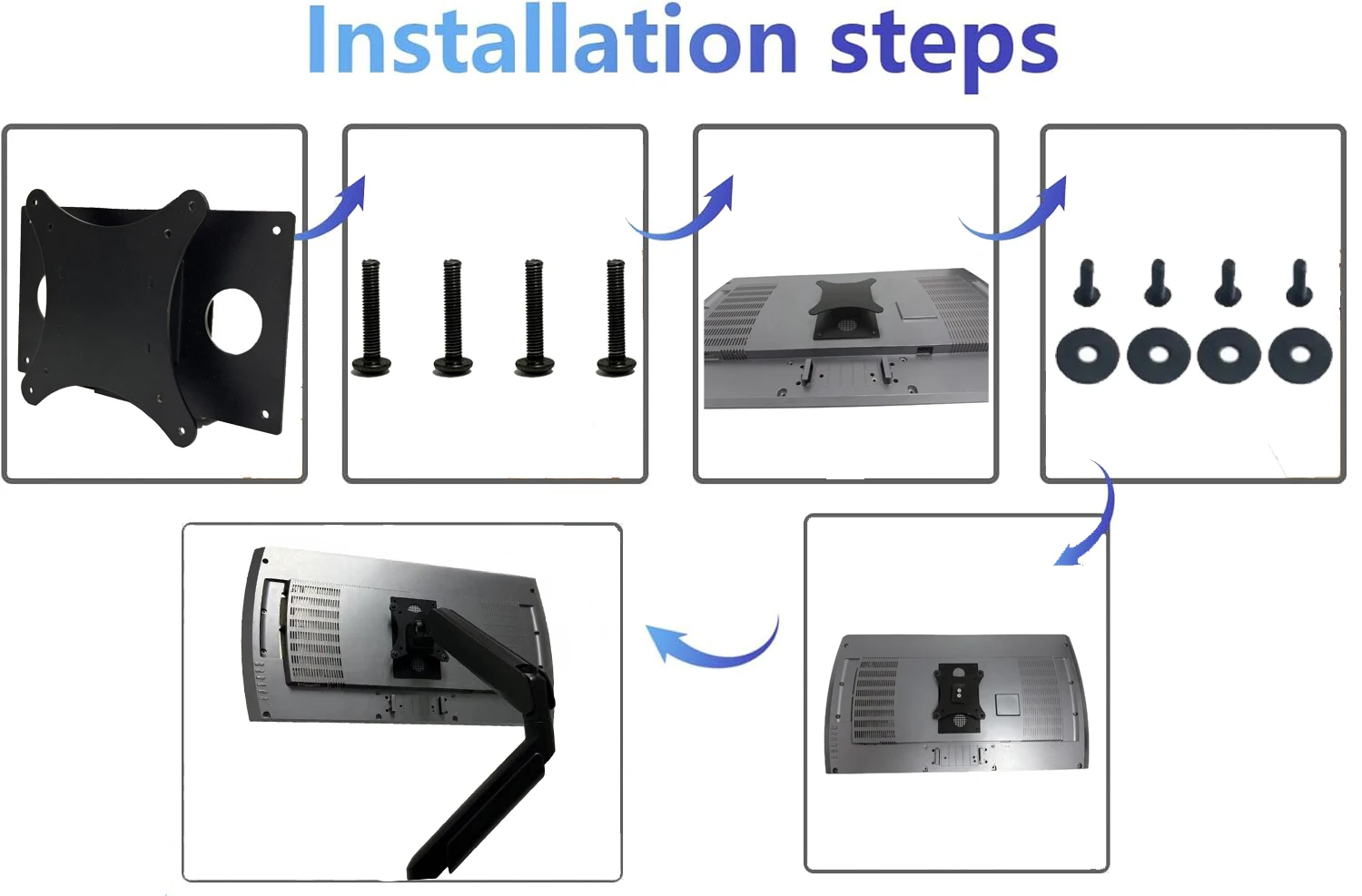 Installation steps