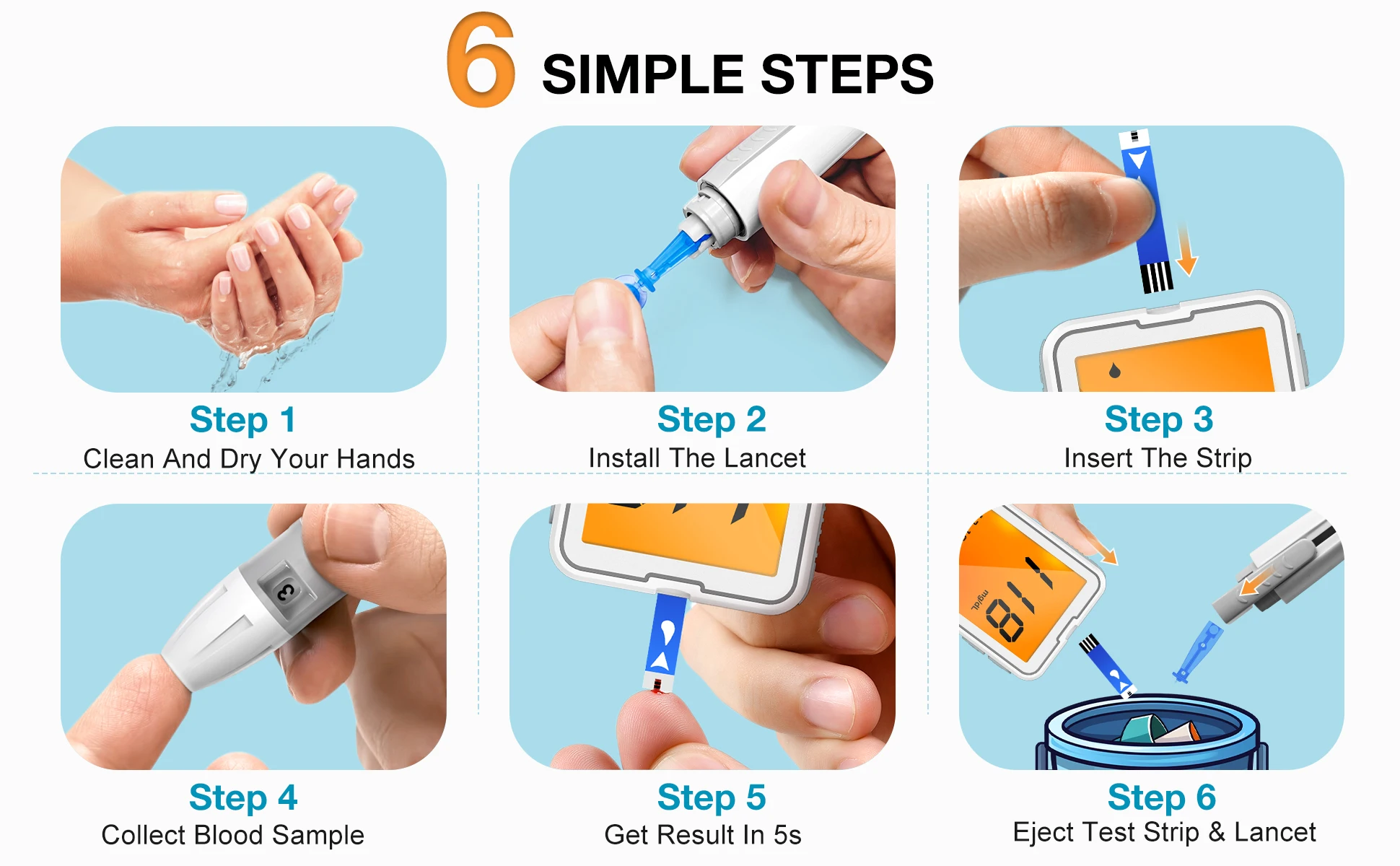 6 SIMPLE STEPS

Step 1
Clean And Dry Your Hands

Step 2
Install The Lancet

Step 3
Insert The Strip

3

Step 4
Collect Blood Sample

Step 5
Get Result In 5s

mg/dL 118

Step 6
Eject Test Strip & Lancet