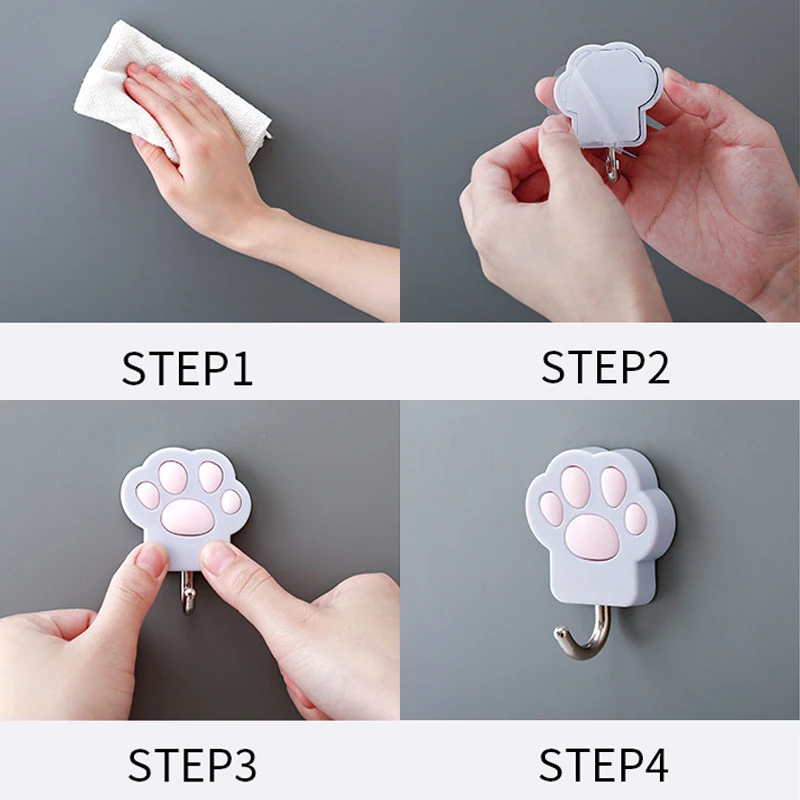 STEP1

STEP2

STEP3

STEP4