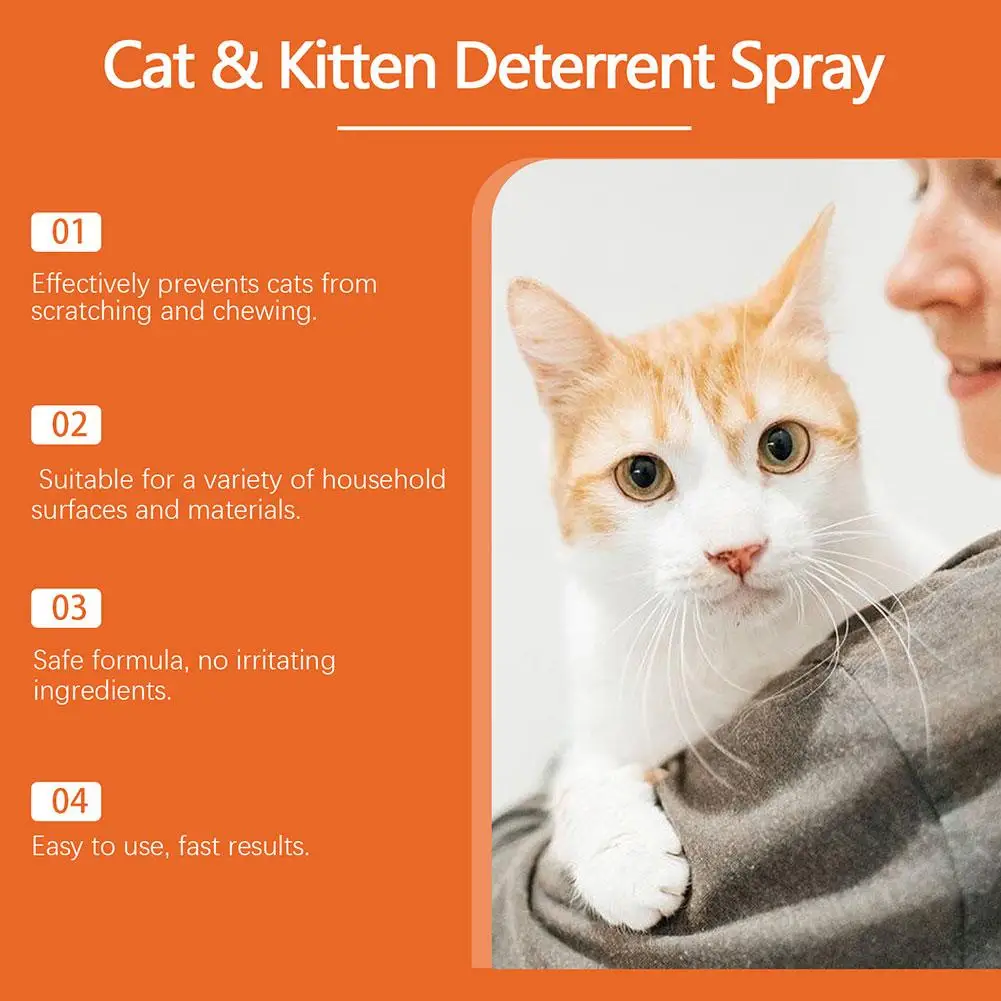 Cat & Kitten Deterrent Spray

01

Effectively prevents cats from scratching and chewing.

02

Suitable for a variety of household surfaces and materials.

03

Safe formula, no irritating ingredients.

04

Easy to use, fast results.