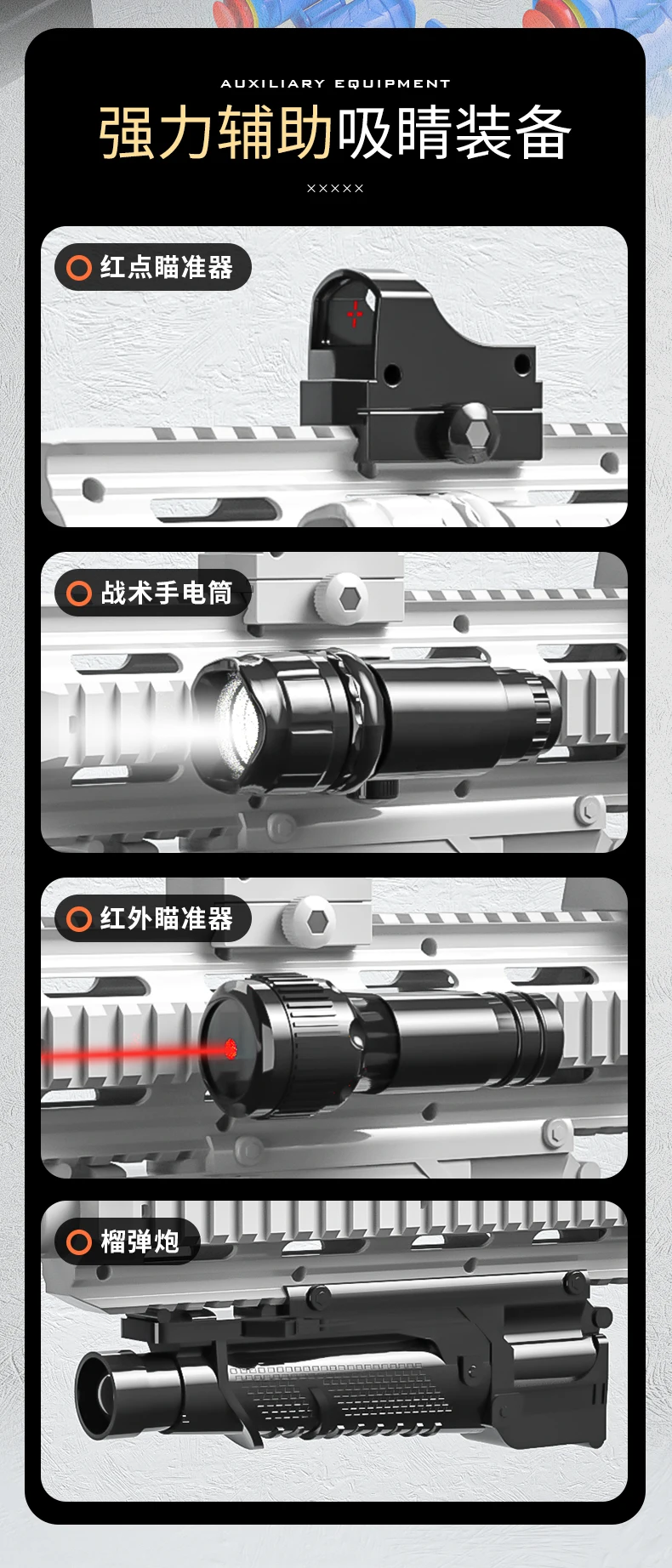 AUXILIARY EQUIPMENT

强力辅助吸睛装备

×××××

红点瞄准器

战术手电筒

红外瞄准器

榴弹炮