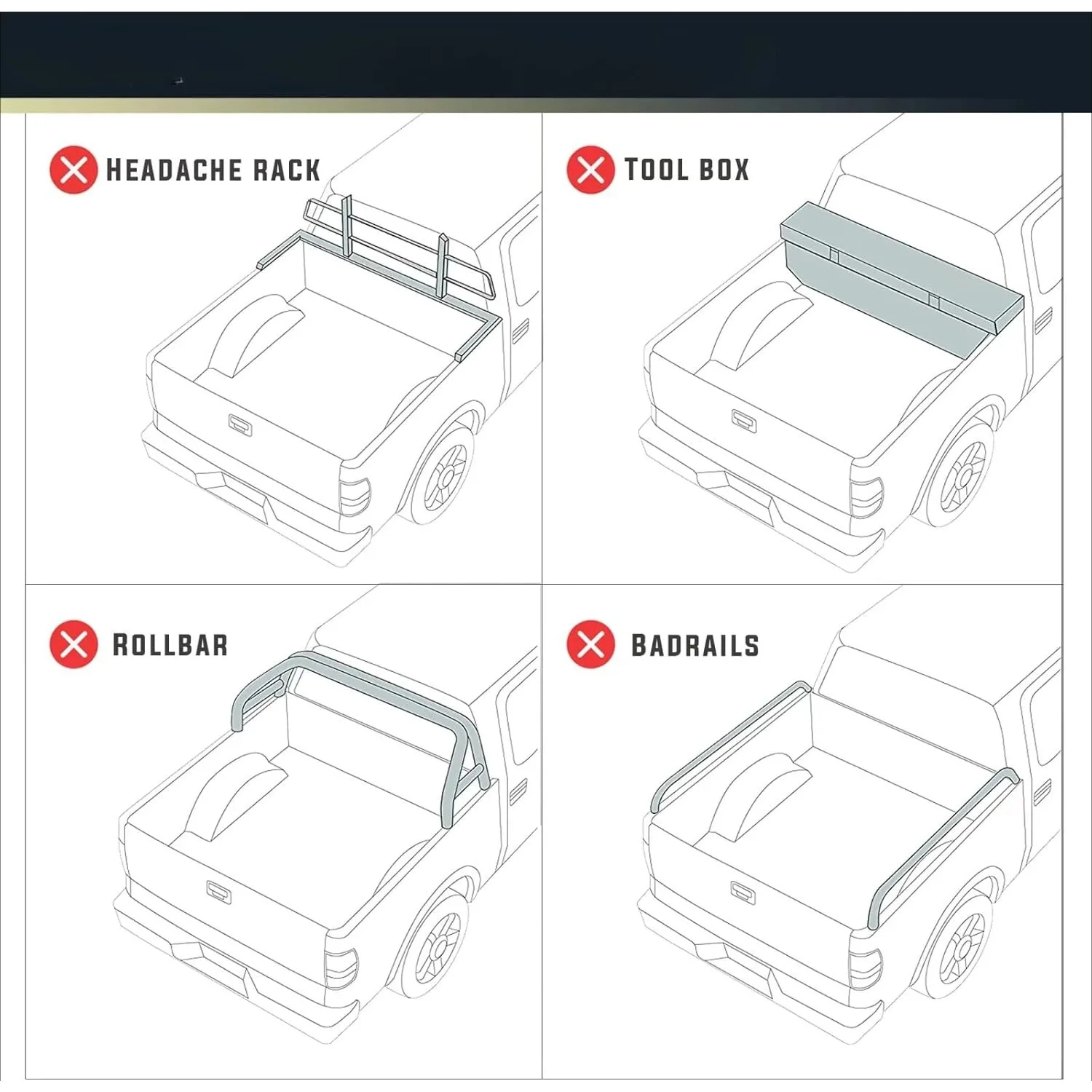 HEADACHE RACK

TOOL BOX

ROLLBAR

BADRAILS