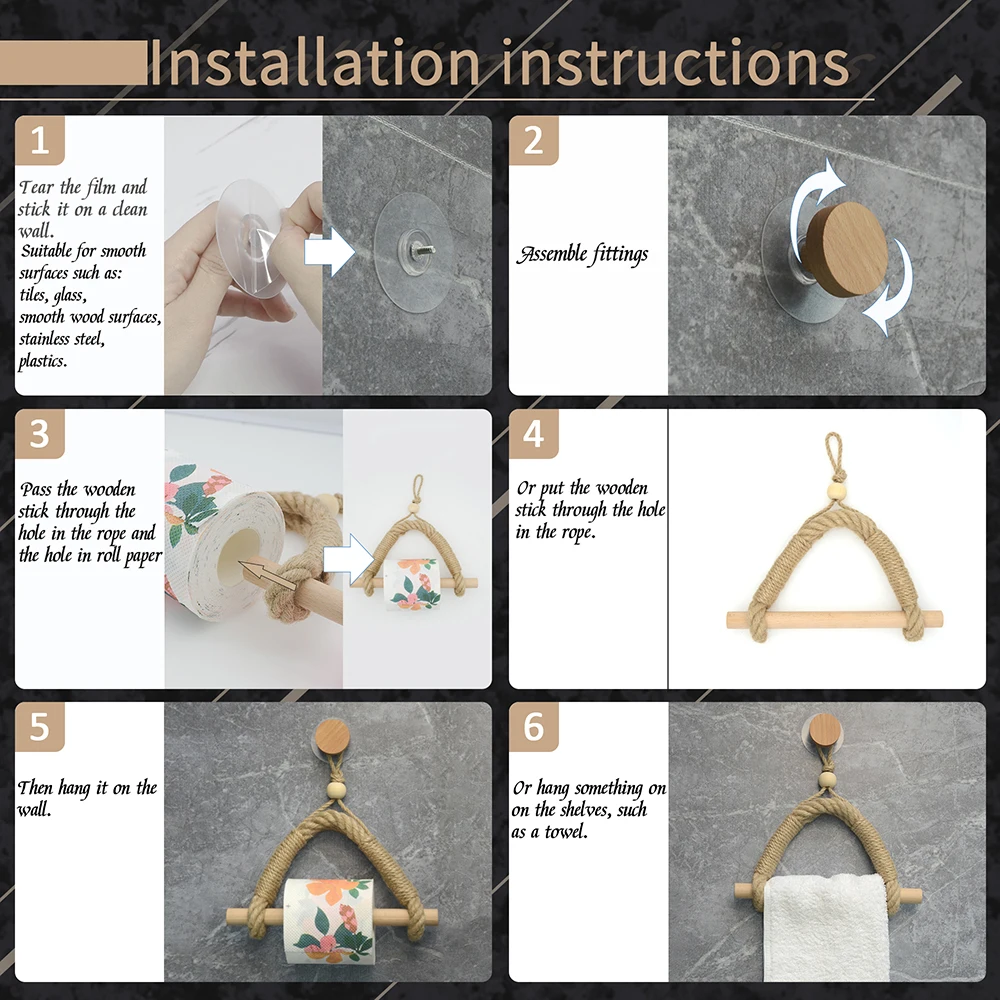 Installation instructions

1

Tear the film and stick it on a clean wall.
Suitable for smooth surfaces such as: tiles, glass, smooth wood surfaces, stainless steel, plastics.

2

Assemble fittings

3

Pass the wooden stick through the hole in the rope and the hole in roll paper

4

Or put the wooden stick through the hole in the rope.

5

Then hang it on the wall.

6

Or hang something on on the shelves, such as a towel.