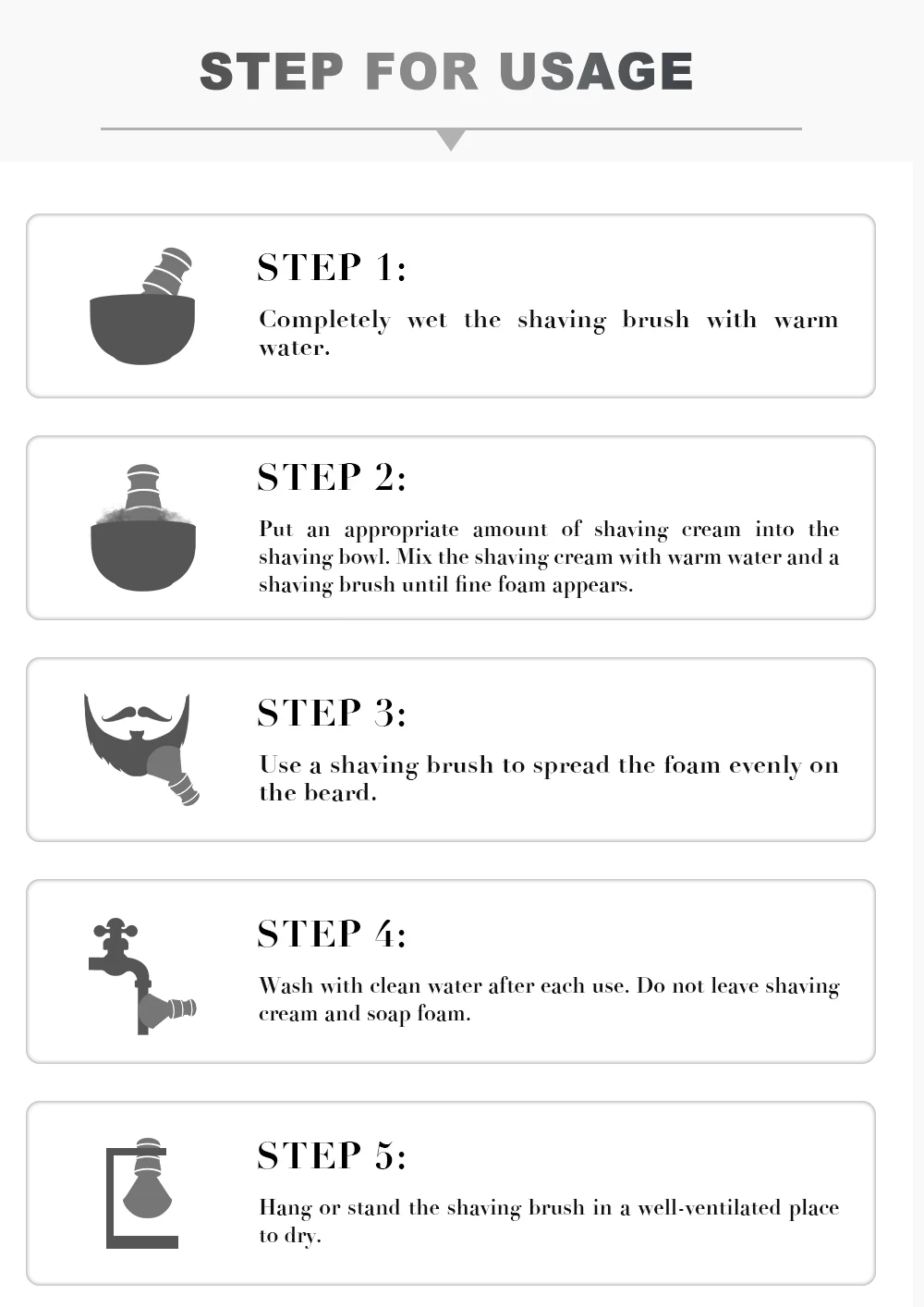 STEP FOR USAGE

STEP 1:

Completely wet the shaving brush with warm water.

STEP 2:

Put an appropriate amount of shaving cream into the shaving bowl. Mix the shaving cream with warm water and a shaving brush until fine foam appears.

STEP 3:

Use a shaving brush to spread the foam evenly on the beard.

STEP 4:

Wash with clean water after each use. Do not leave shaving cream and soap foam.

STEP 5:

Hang or stand the shaving brush in a well-ventilated place to dry.