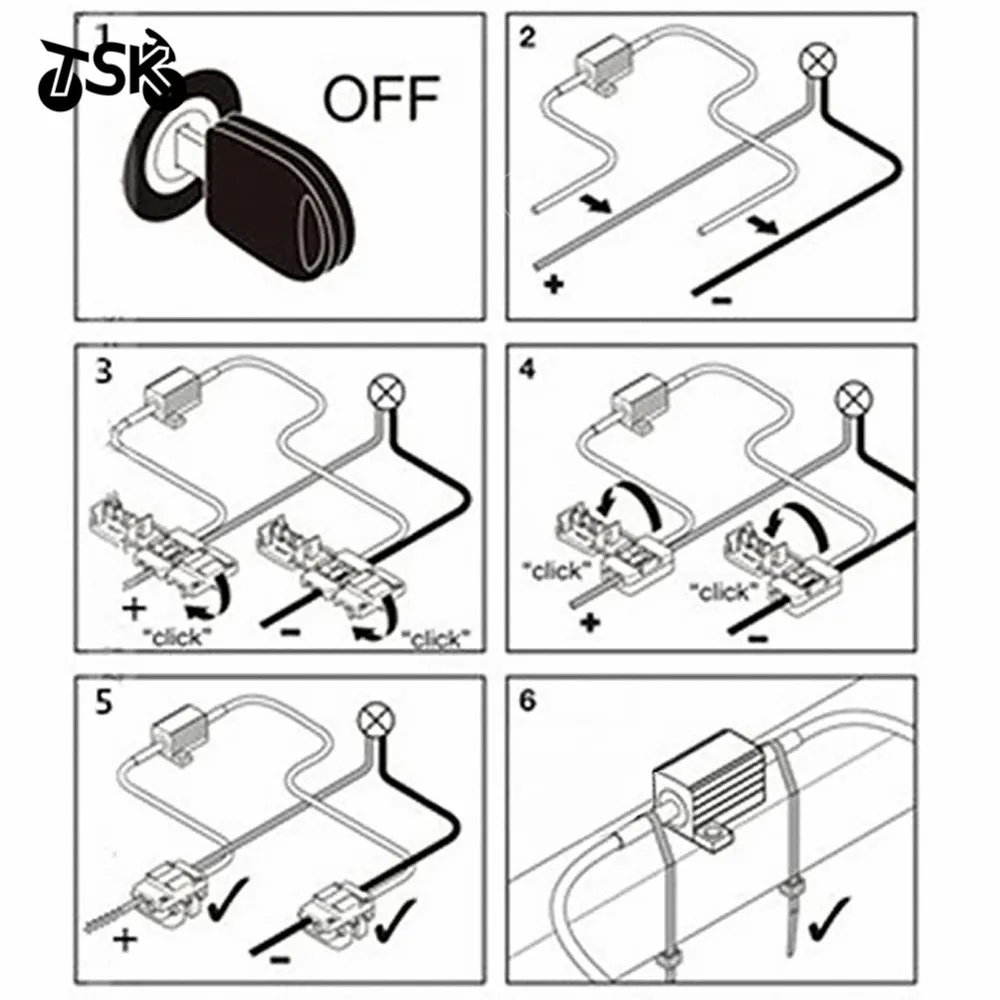 TSK

1

OFF

2

+

−

3

+

"click"

−

"click"

4

"click"

+

"click"

−

5

+

−

6