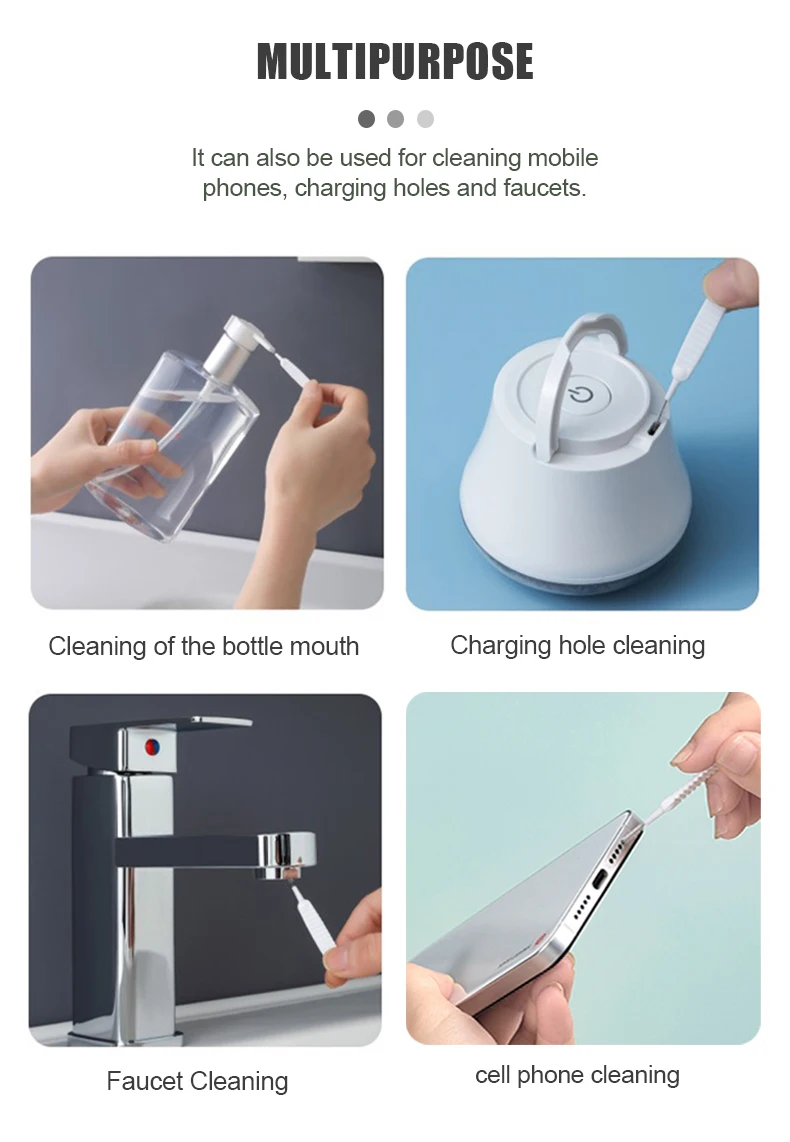 MULTIPURPOSE

It can also be used for cleaning mobile phones, charging holes and faucets.

Cleaning of the bottle mouth

Charging hole cleaning

Faucet Cleaning

cell phone cleaning