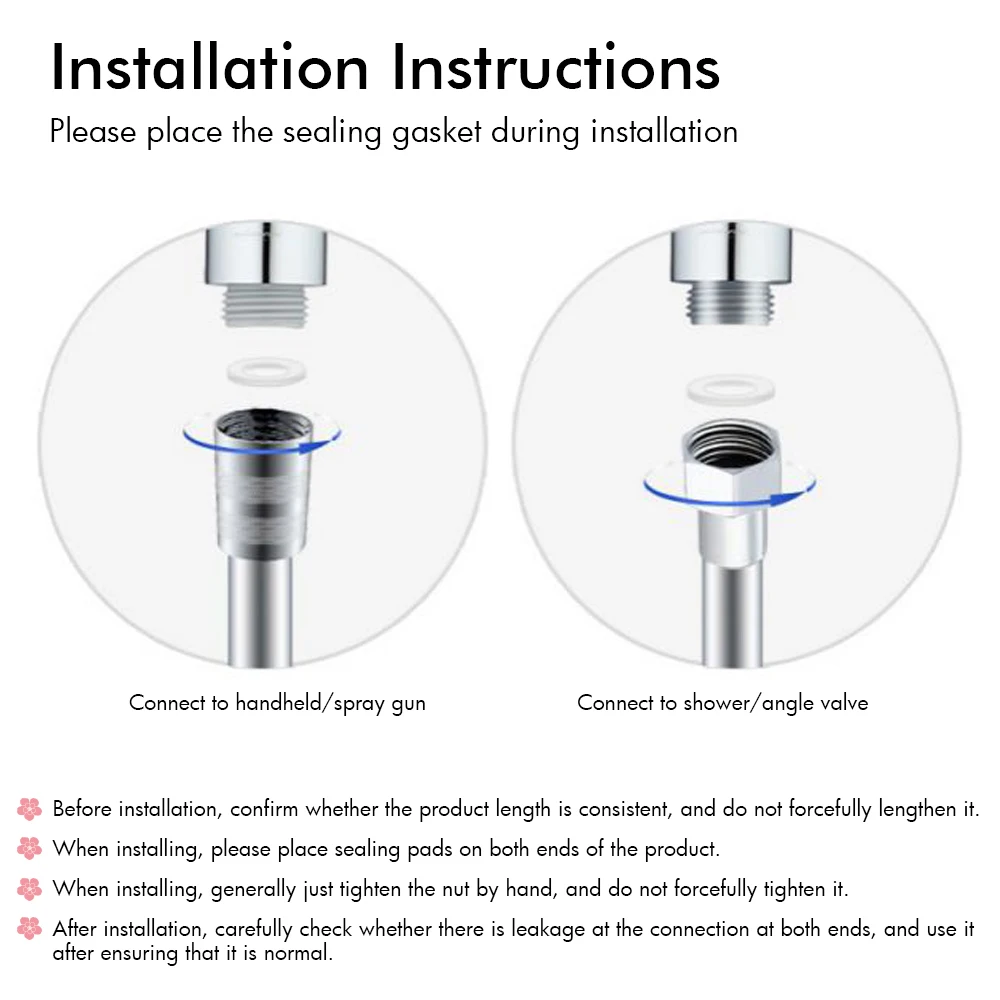 Installation Instructions

Please place the sealing gasket during installation

Connect to handheld/spray gun

Connect to shower/angle valve

Before installation, confirm whether the product length is consistent, and do not forcefully lengthen it.

When installing, please place sealing pads on both ends of the product.

When installing, generally just tighten the nut by hand, and do not forcefully tighten it.

After installation, carefully check whether there is leakage at the connection at both ends, and use it after ensuring that it is normal.