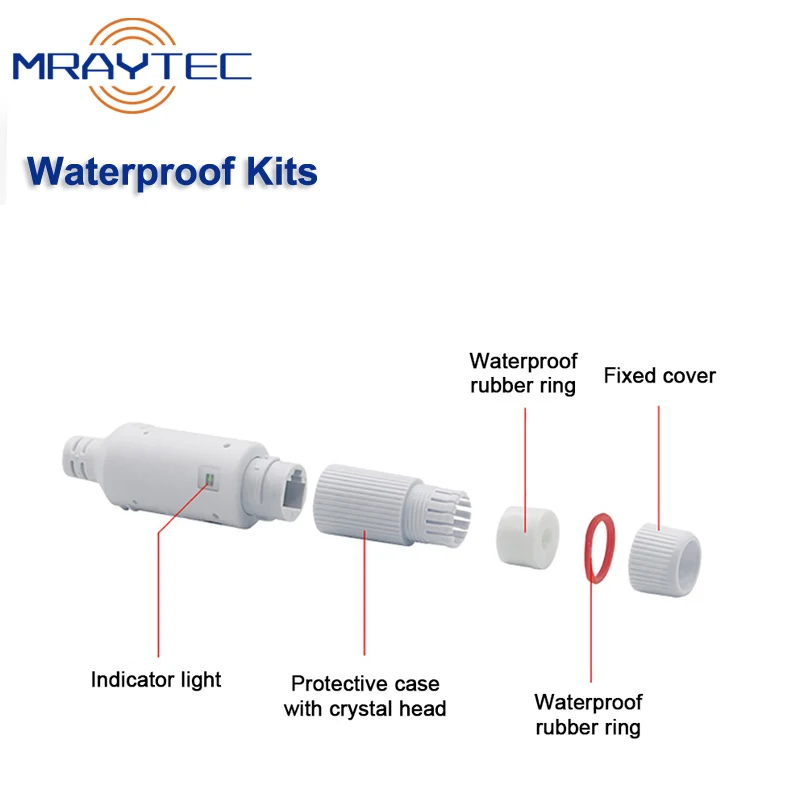 MRAYTEC

Waterproof Kits

Waterproof rubber ring

Fixed cover

Indicator light

Protective case with crystal head

Waterproof rubber ring