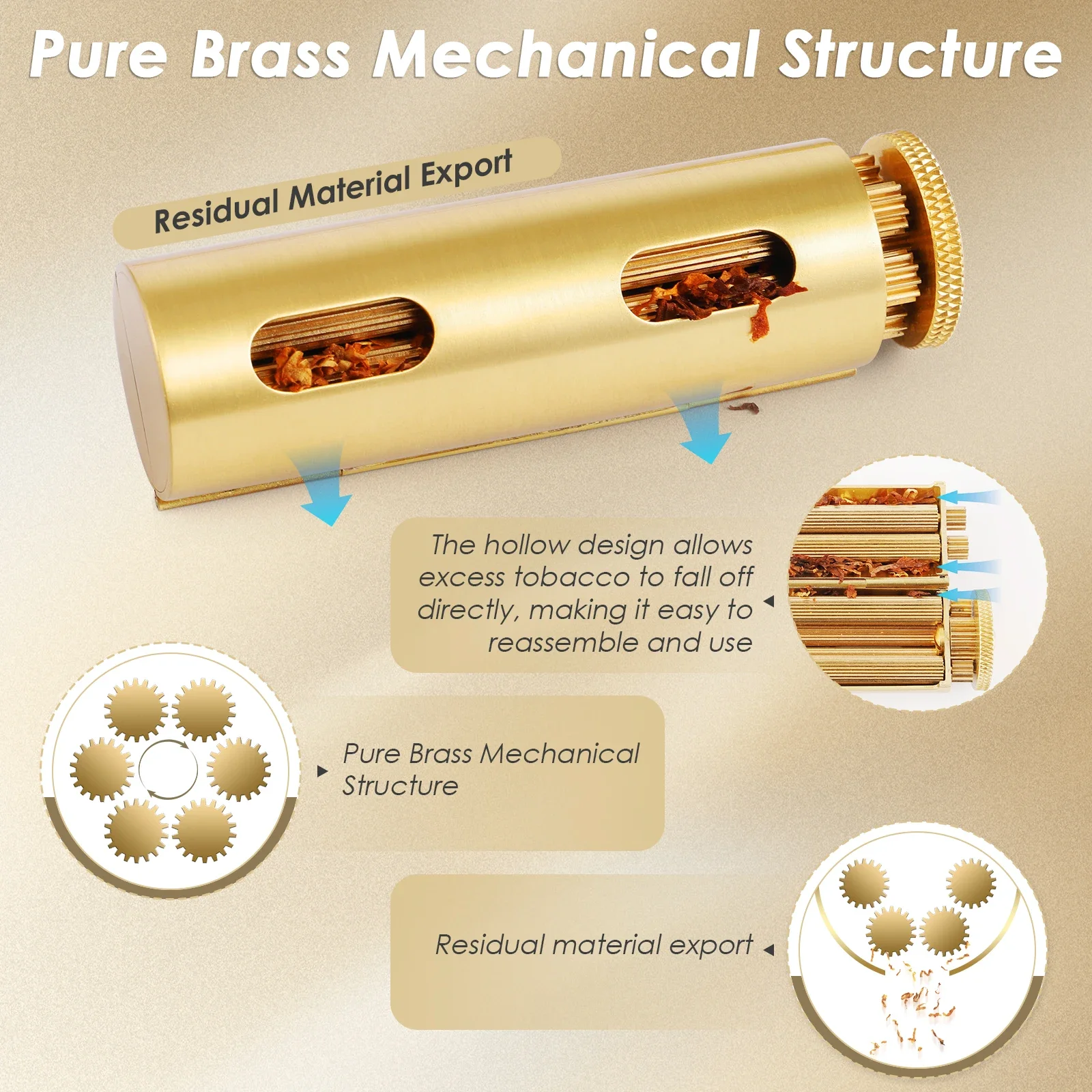 Pure Brass Mechanical Structure

Residual Material Export

The hollow design allows excess tobacco to fall off directly, making it easy to reassemble and use

Pure Brass Mechanical Structure

Residual material export