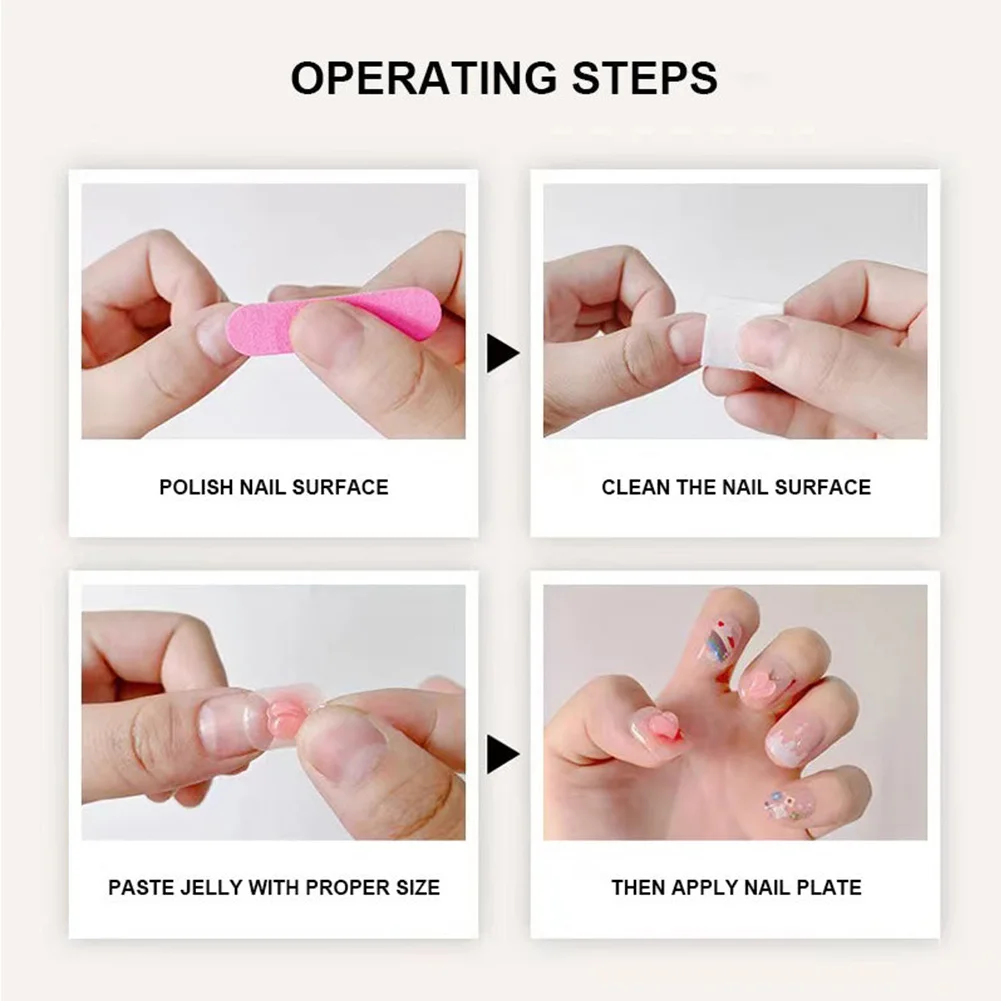 OPERATING STEPS

POLISH NAIL SURFACE

CLEAN THE NAIL SURFACE

PASTE JELLY WITH PROPER SIZE

THEN APPLY NAIL PLATE