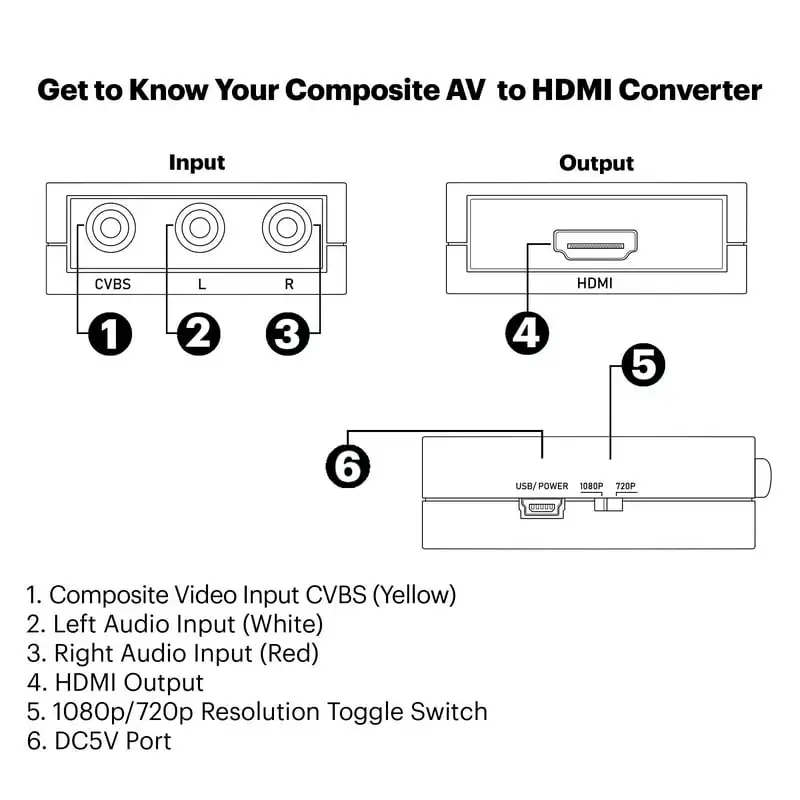 Get to Know Your Composite AV to HDMI Converter

Input

CVBS L R

1 2 3

Output

HDMI

4

5

6

USB/ POWER 1080P 720P

1. Composite Video Input CVBS (Yellow)
2. Left Audio Input (White)
3. Right Audio Input (Red)
4. HDMI Output
5. 1080p/720p Resolution Toggle Switch
6. DC5V Port