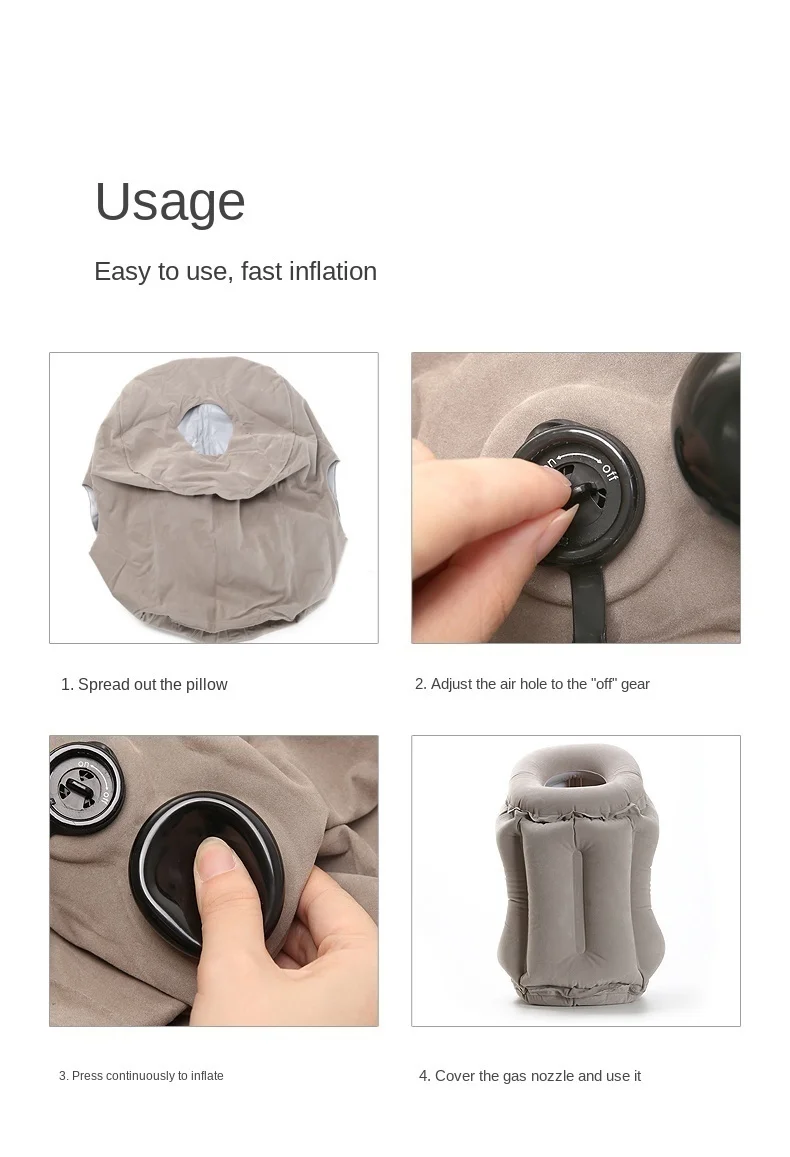 Usage

Easy to use, fast inflation

on off

1. Spread out the pillow

2. Adjust the air hole to the "off" gear

on off

3. Press continuously to inflate

4. Cover the gas nozzle and use it