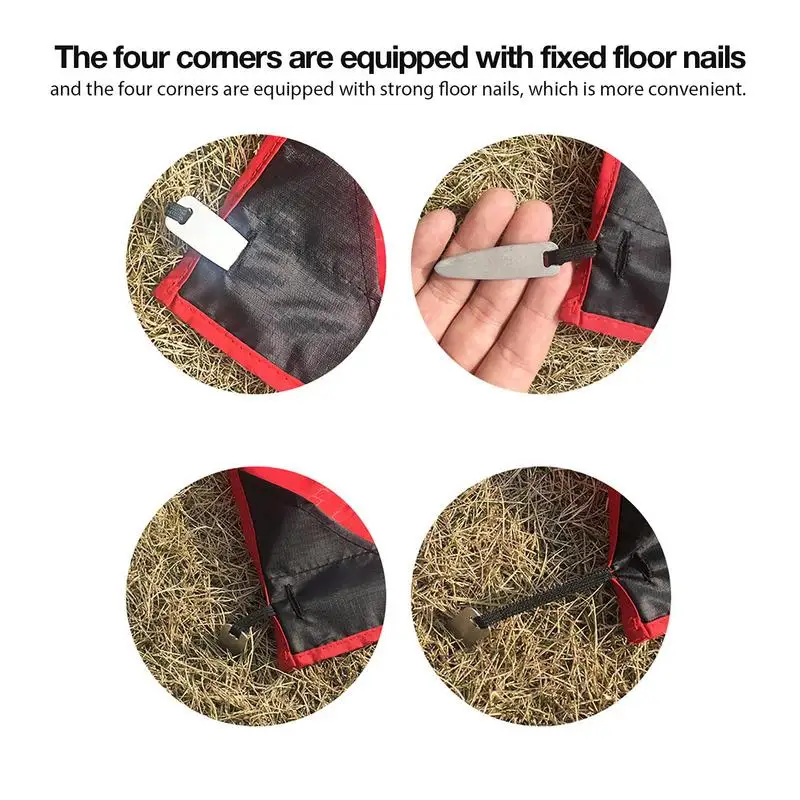 The four corners are equipped with fixed floor nails
and the four corners are equipped with strong floor nails, which is more convenient.