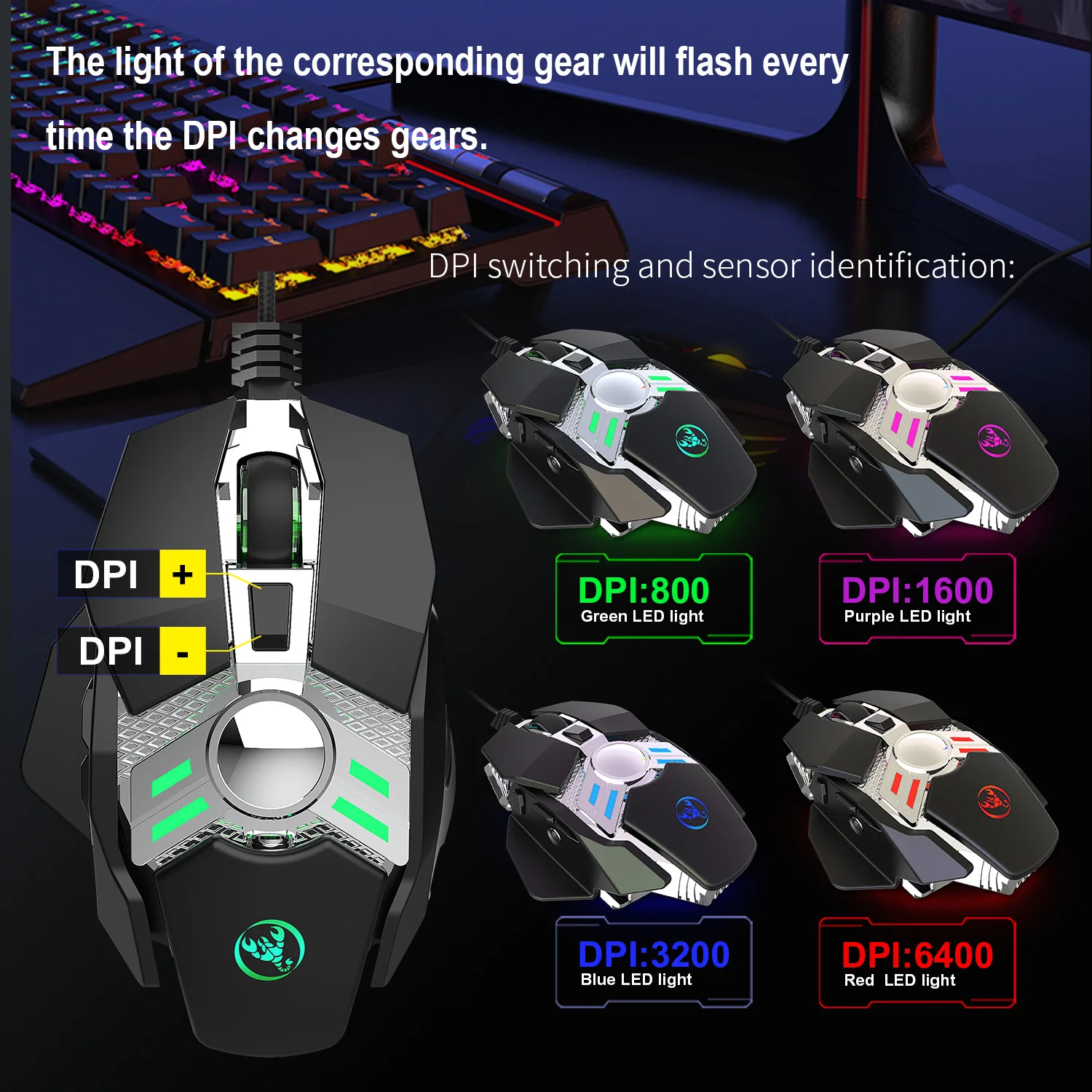 The light of the corresponding gear will flash every time the DPI changes gears.

DPI switching and sensor identification:

DPI +

DPI -

DPI:800
Green LED light

DPI:1600
Purple LED light

DPI:3200
Blue LED light

DPI:6400
Red LED light