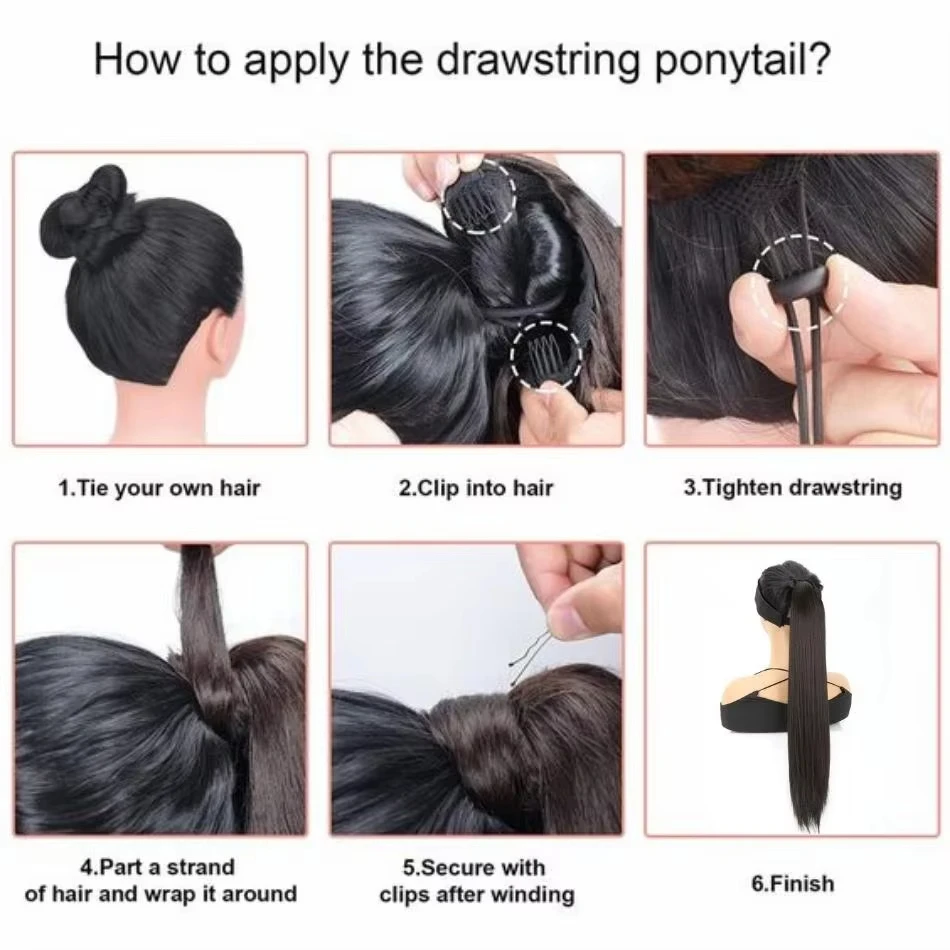 How to apply the drawstring ponytail?

1.Tie your own hair

2.Clip into hair

3.Tighten drawstring

4.Part a strand of hair and wrap it around

5.Secure with clips after winding

6.Finish