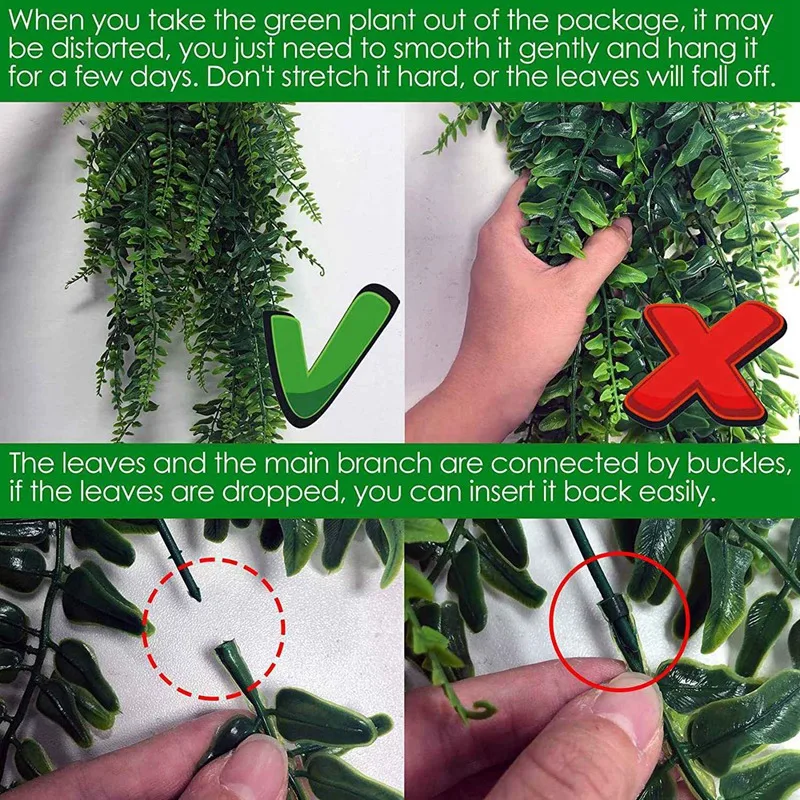 When you take the green plant out of the package, it may be distorted, you just need to smooth it gently and hang it for a few days. Don't stretch it hard, or the leaves will fall off.

The leaves and the main branch are connected by buckles, if the leaves are dropped, you can insert it back easily.