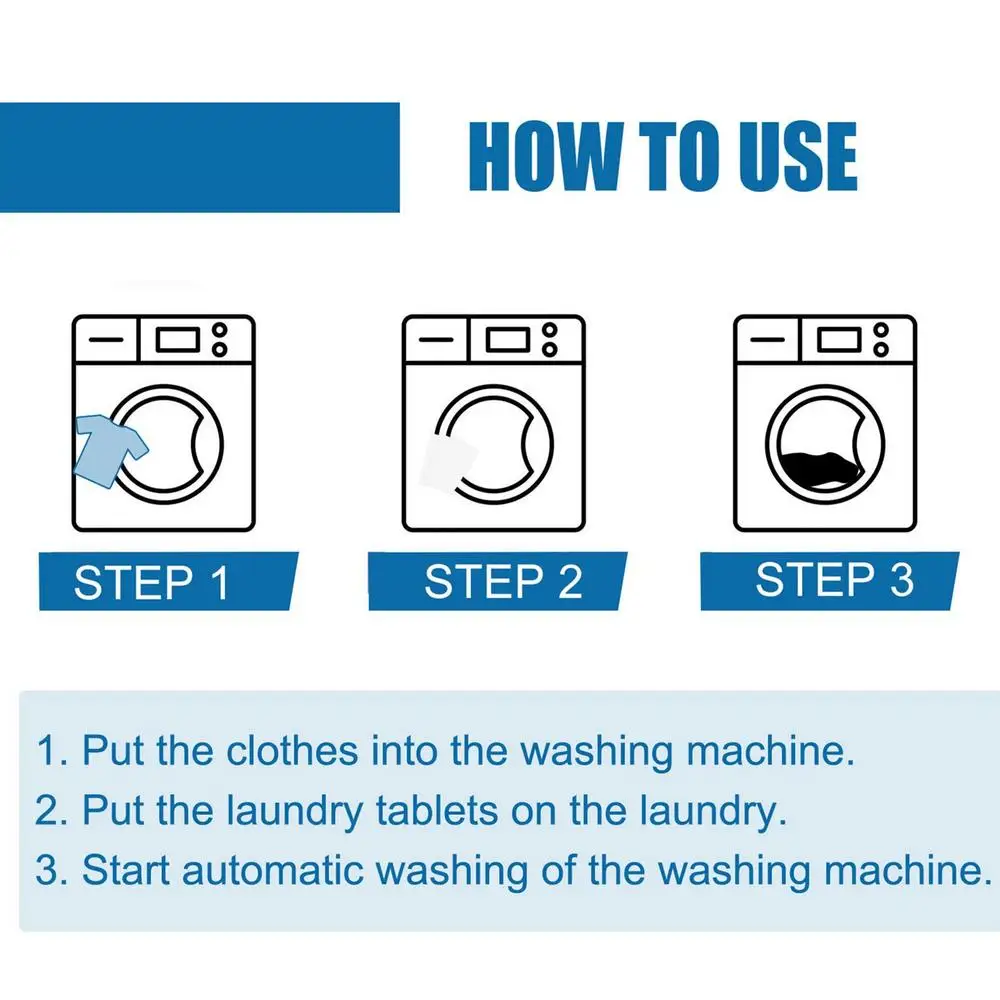 HOW TO USE

STEP 1

STEP 2

STEP 3

1. Put the clothes into the washing machine.
2. Put the laundry tablets on the laundry.
3. Start automatic washing of the washing machine.