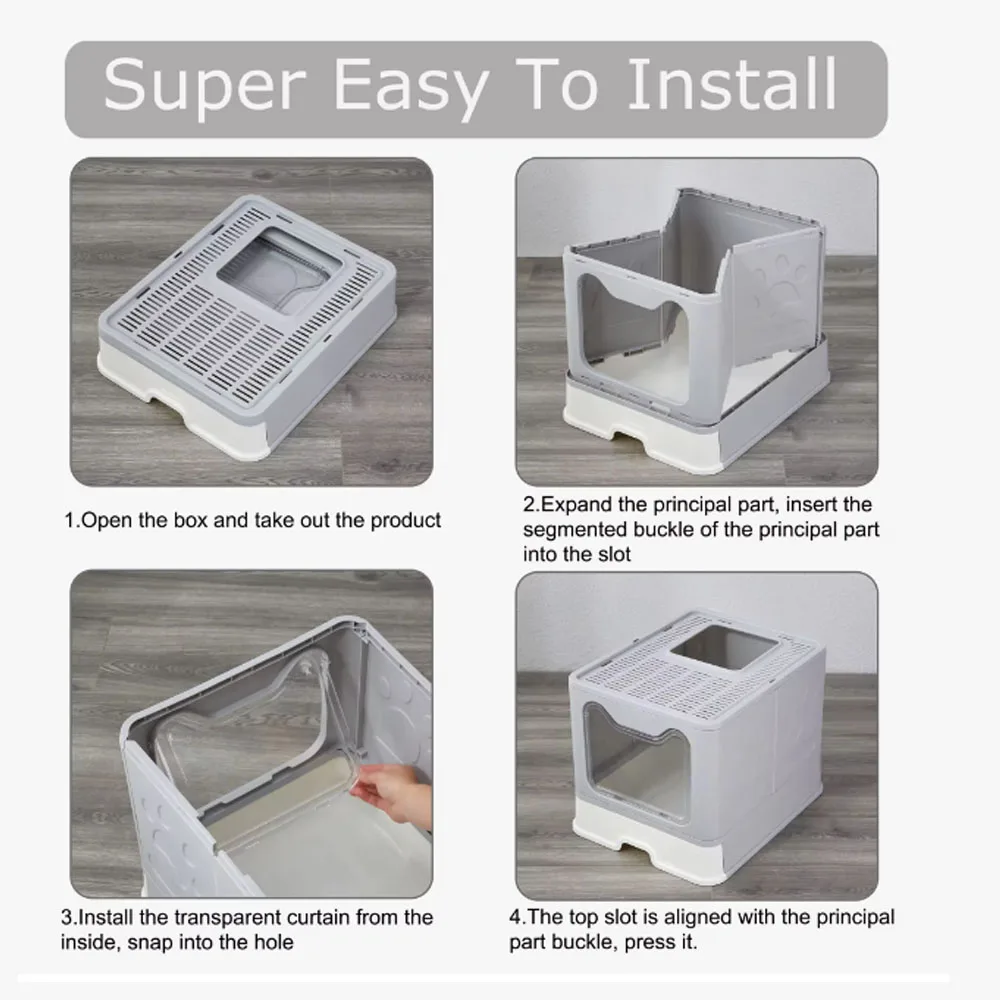 Super Easy To Install

1.Open the box and take out the product

2.Expand the principal part, insert the segmented buckle of the principal part into the slot

3.Install the transparent curtain from the inside, snap into the hole

4.The top slot is aligned with the principal part buckle, press it.