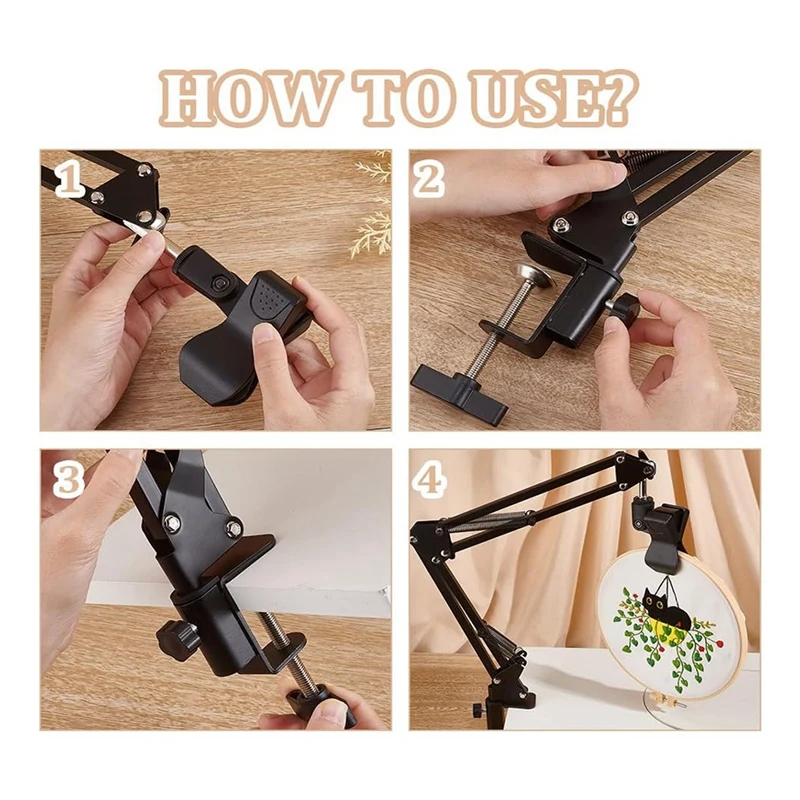 HOW TO USE?

1

2

3

4