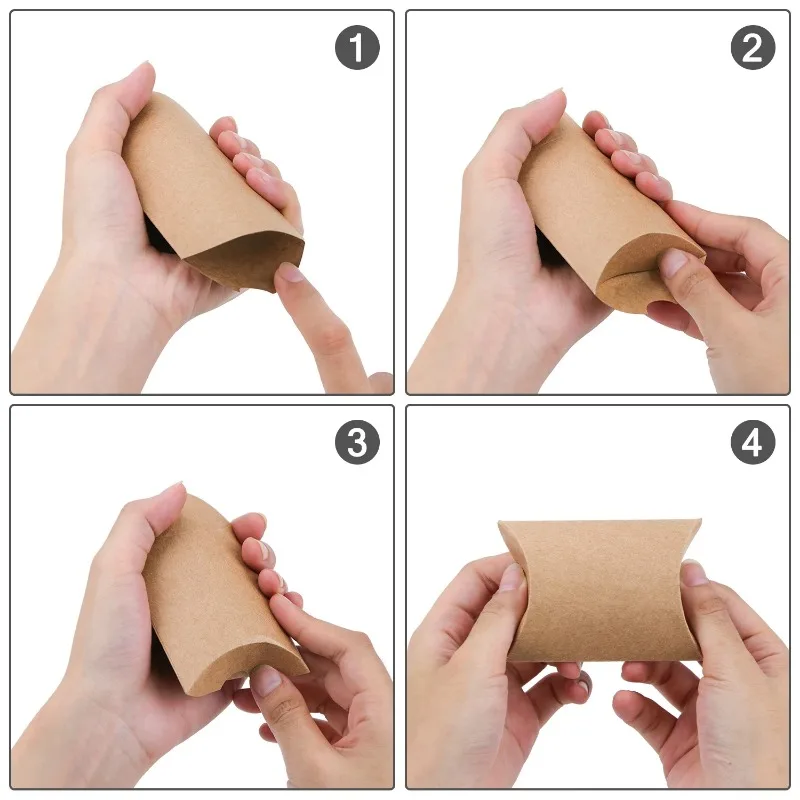 1

2

3

4