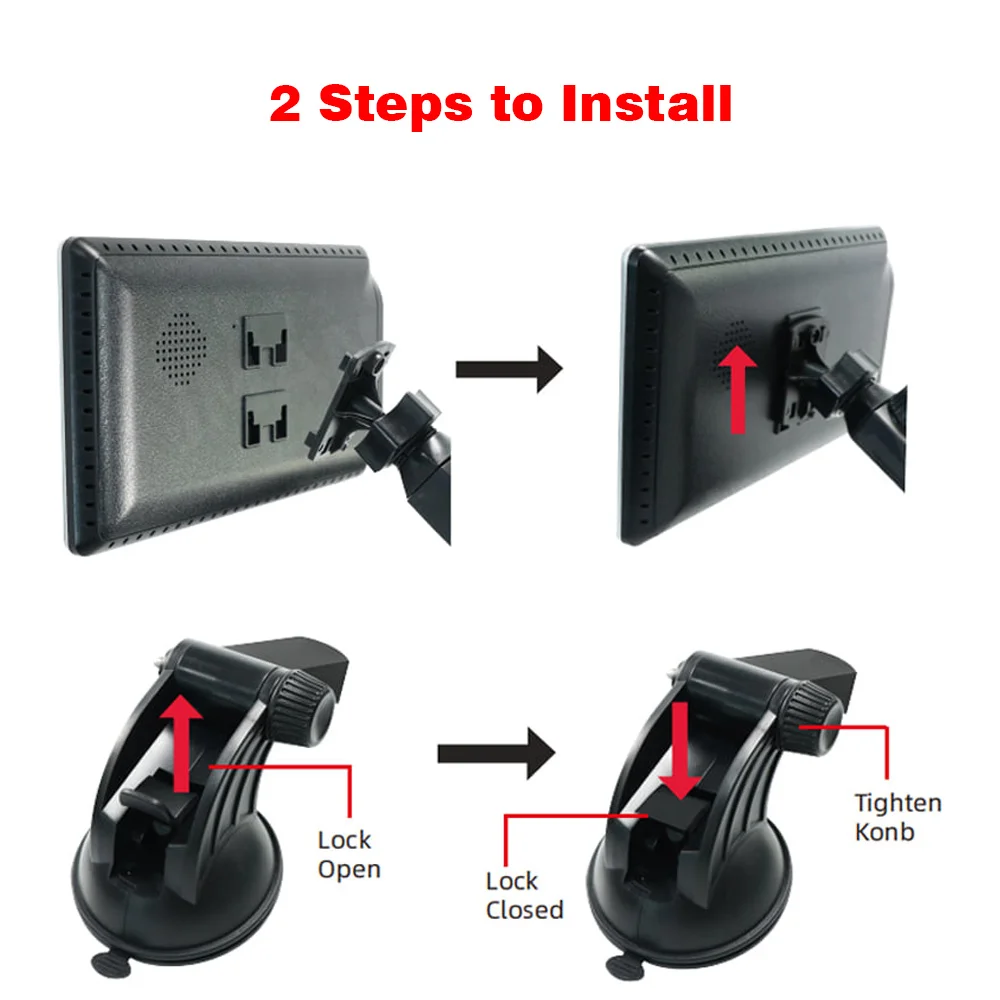 2 Steps to Install

Lock Open

Lock Closed

Tighten Konb