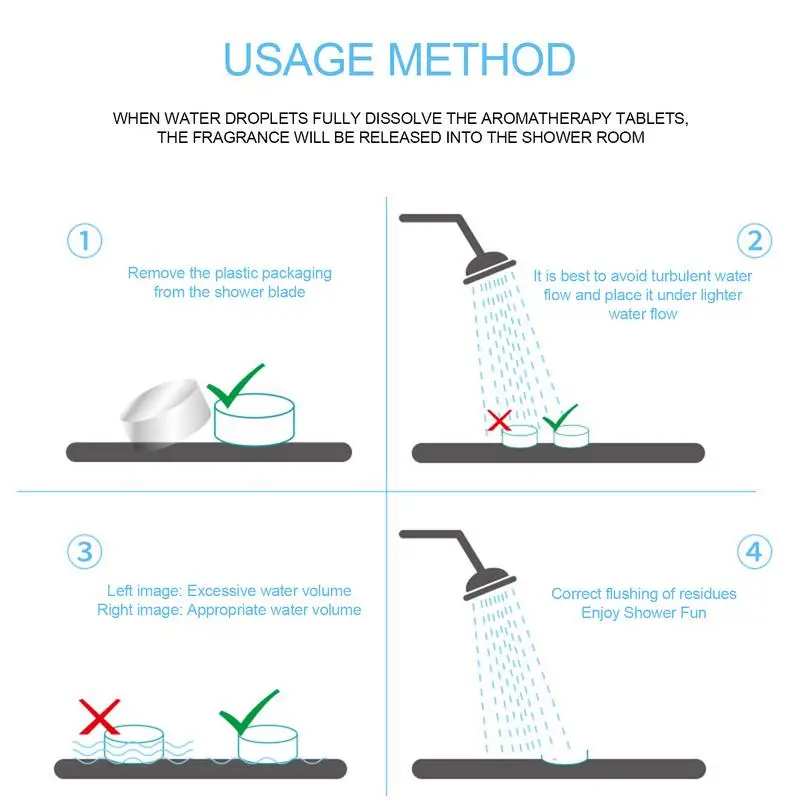 USAGE METHOD

WHEN WATER DROPLETS FULLY DISSOLVE THE AROMATHERAPY TABLETS, THE FRAGRANCE WILL BE RELEASED INTO THE SHOWER ROOM

1

Remove the plastic packaging from the shower blade

2

It is best to avoid turbulent water flow and place it under lighter water flow

3

Left image: Excessive water volume
Right image: Appropriate water volume

4

Correct flushing of residues
Enjoy Shower Fun