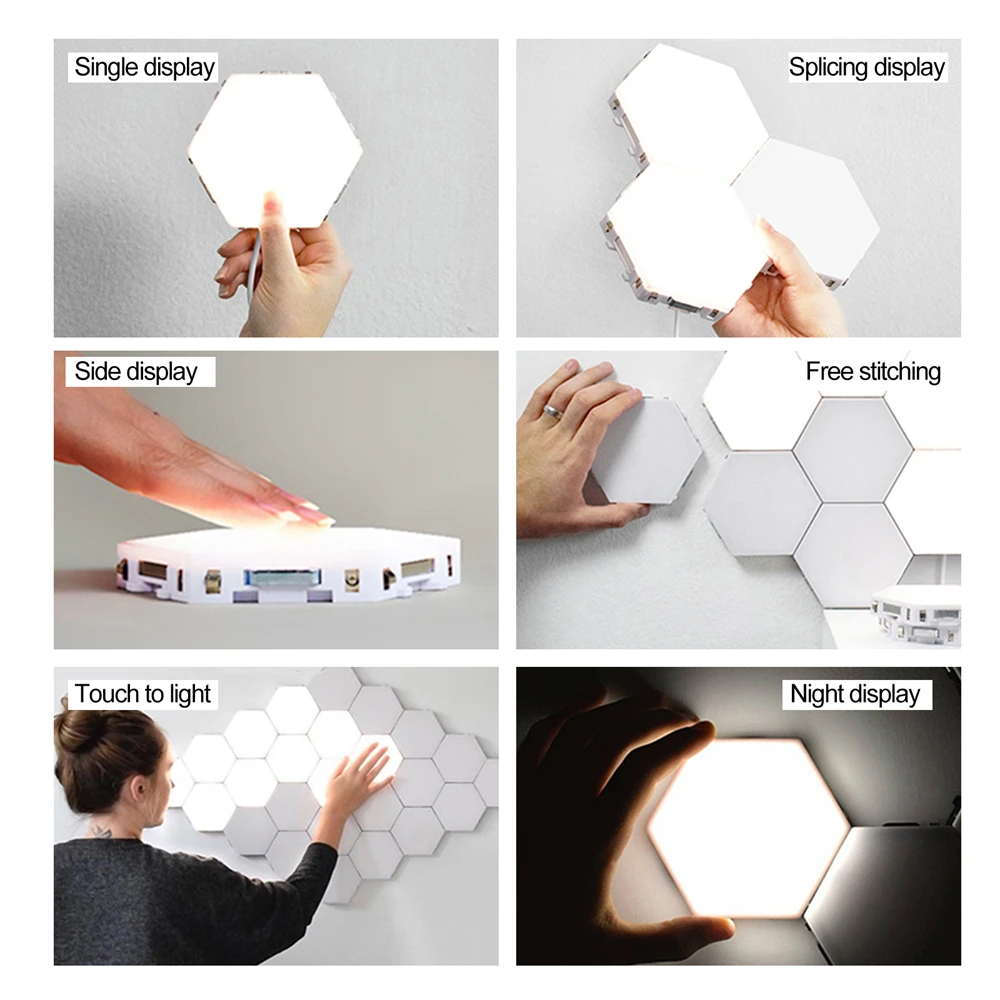 Single display

Splicing display

Side display

Free stitching

Touch to light

Night display